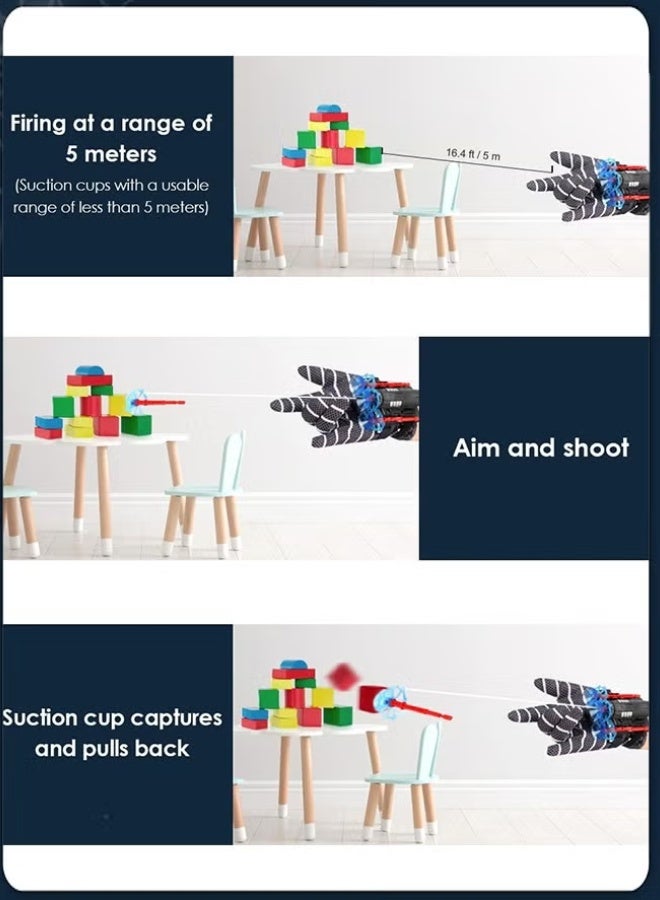 Firing at a range of 5 meters
(Suction cups with a usable range of less than 5 meters)

16.4 ft / 5 m

Aim and shoot

Suction cup captures and pulls back