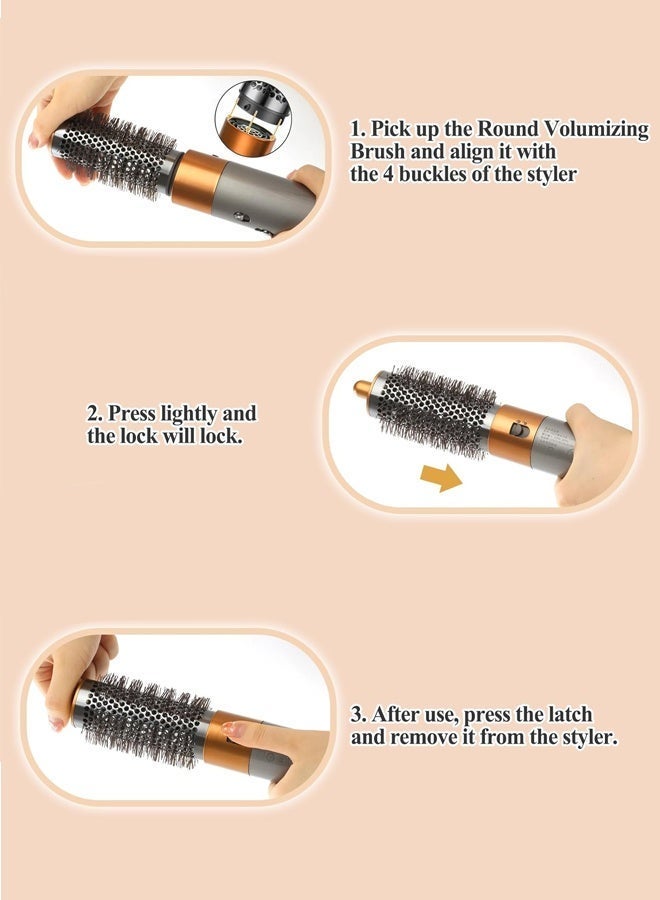 1. Pick up the Round Volumizing Brush and align it with the 4 buckles of the styler

2. Press lightly and the lock will lock.

3. After use, press the latch and remove it from the styler.