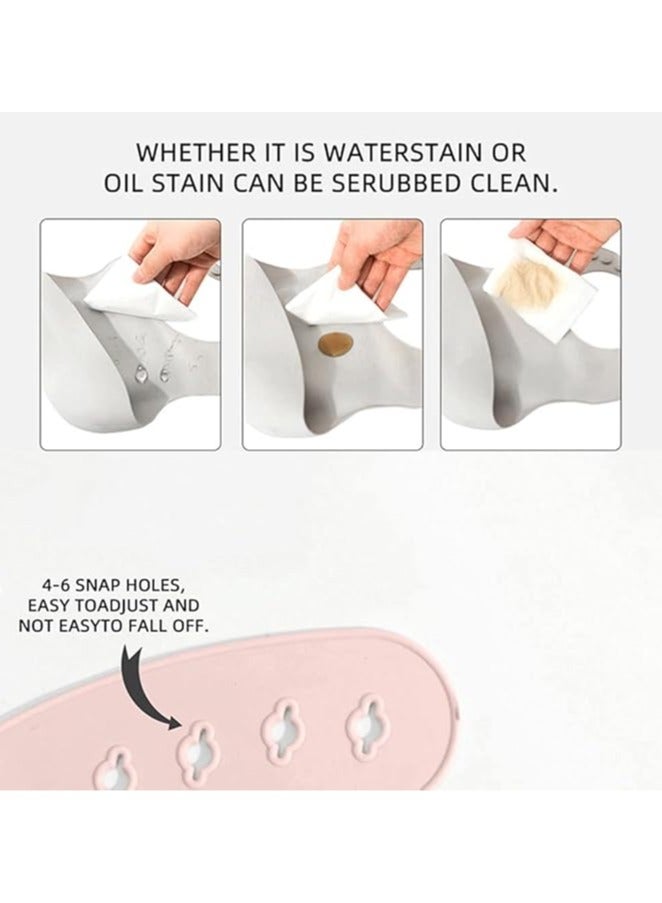 WHETHER IT IS WATERSTAIN OR OIL STAIN CAN BE SERUBBED CLEAN.

4-6 SNAP HOLES, EASY TOADJUST AND NOT EASYTO FALL OFF.