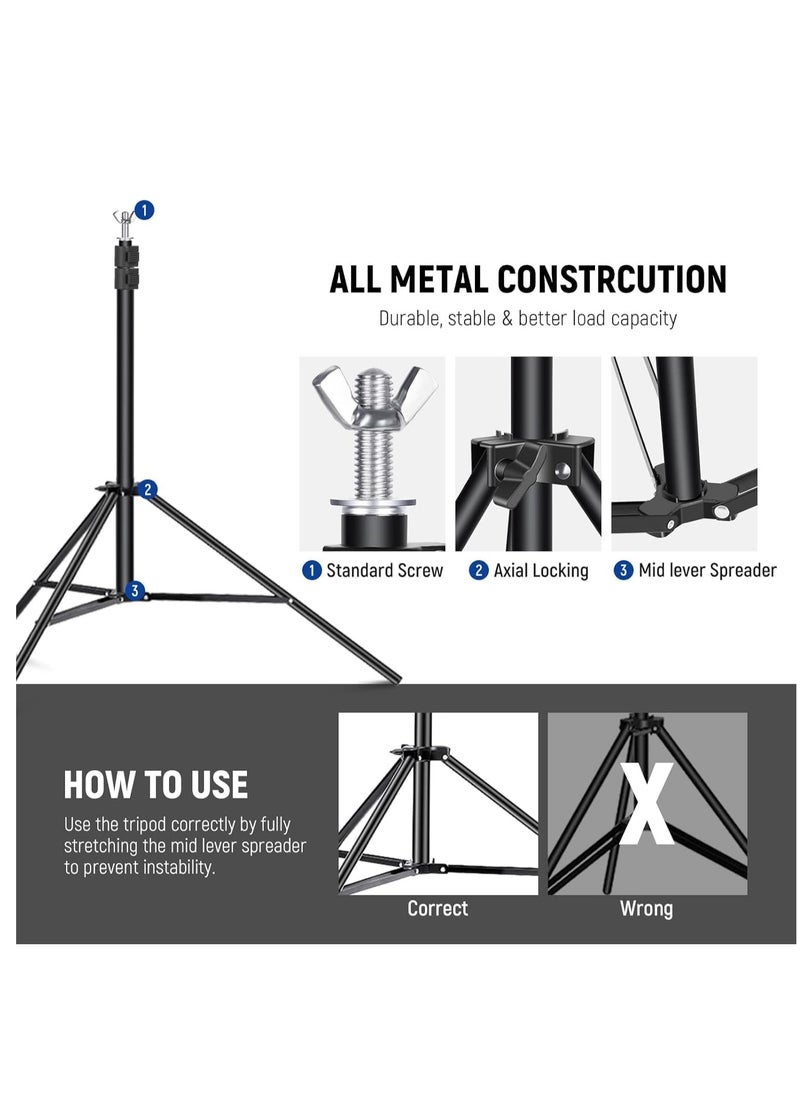 1

2

3

ALL METAL CONSTRCUTION

Durable, stable & better load capacity

1 Standard Screw 2 Axial Locking 3 Mid lever Spreader

HOW TO USE

Use the tripod correctly by fully stretching the mid lever spreader to prevent instability.

Correct

X

Wrong