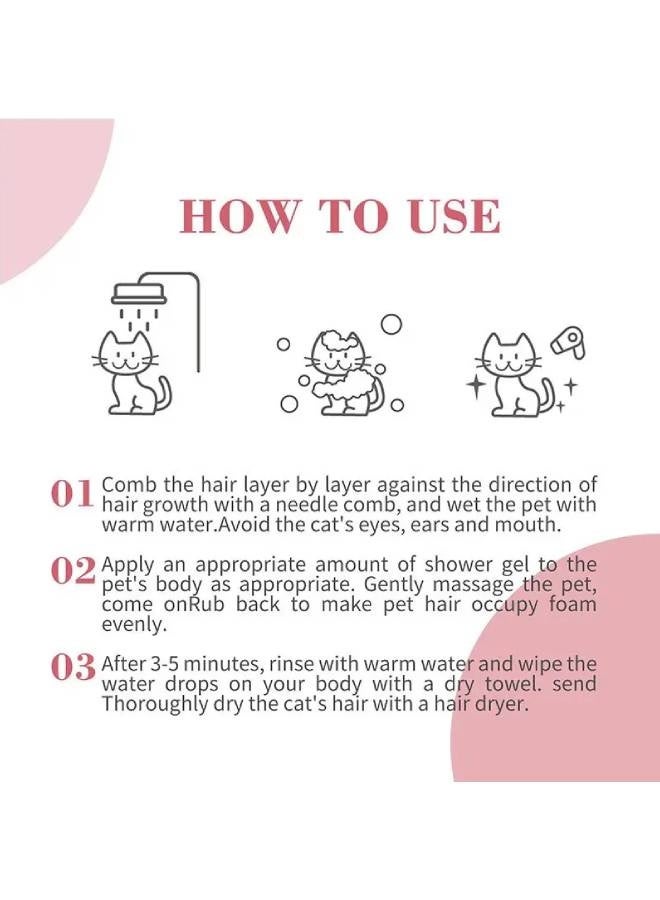 HOW TO USE

01 Comb the hair layer by layer against the direction of hair growth with a needle comb, and wet the pet with warm water.Avoid the cat's eyes, ears and mouth.

02 Apply an appropriate amount of shower gel to the pet's body as appropriate. Gently massage the pet, come onRub back to make pet hair occupy foam evenly.

03 After 3-5 minutes, rinse with warm water and wipe the water drops on your body with a dry towel. send Thoroughly dry the cat's hair with a hair dryer.