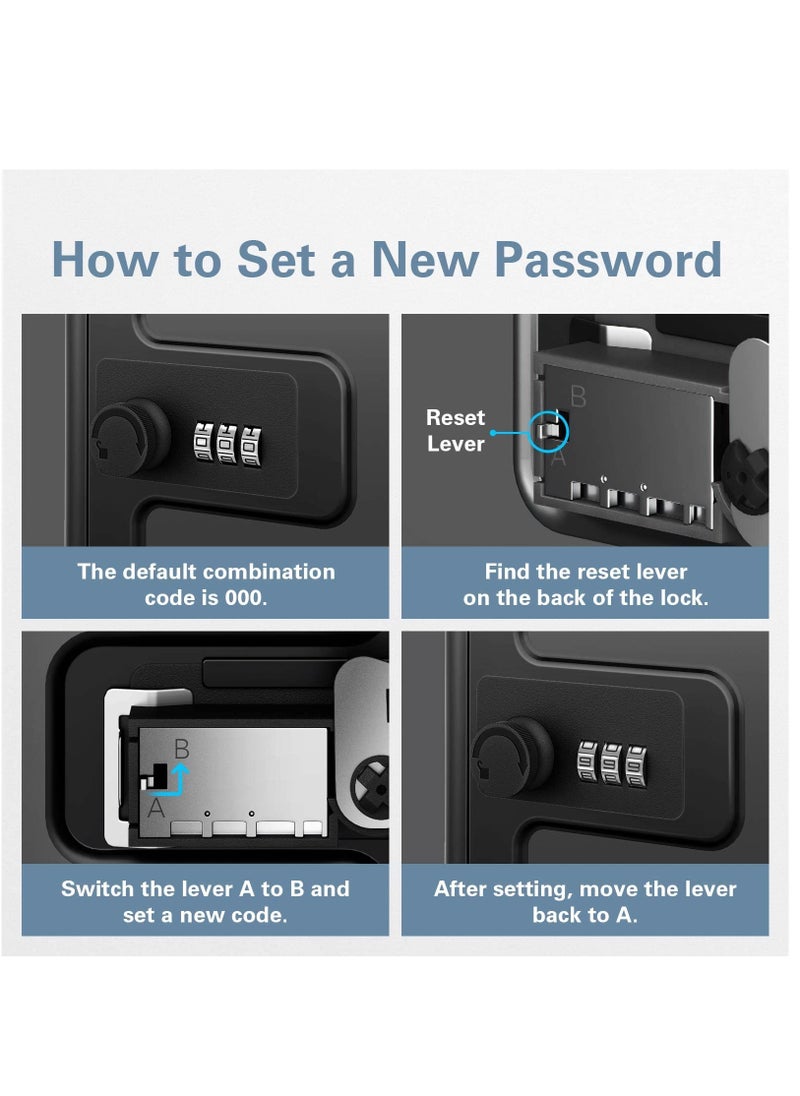 How to Set a New Password

The default combination code is 000.

Reset Lever

B

A

Find the reset lever on the back of the lock.

B

A

Switch the lever A to B and set a new code.

After setting, move the lever back to A.