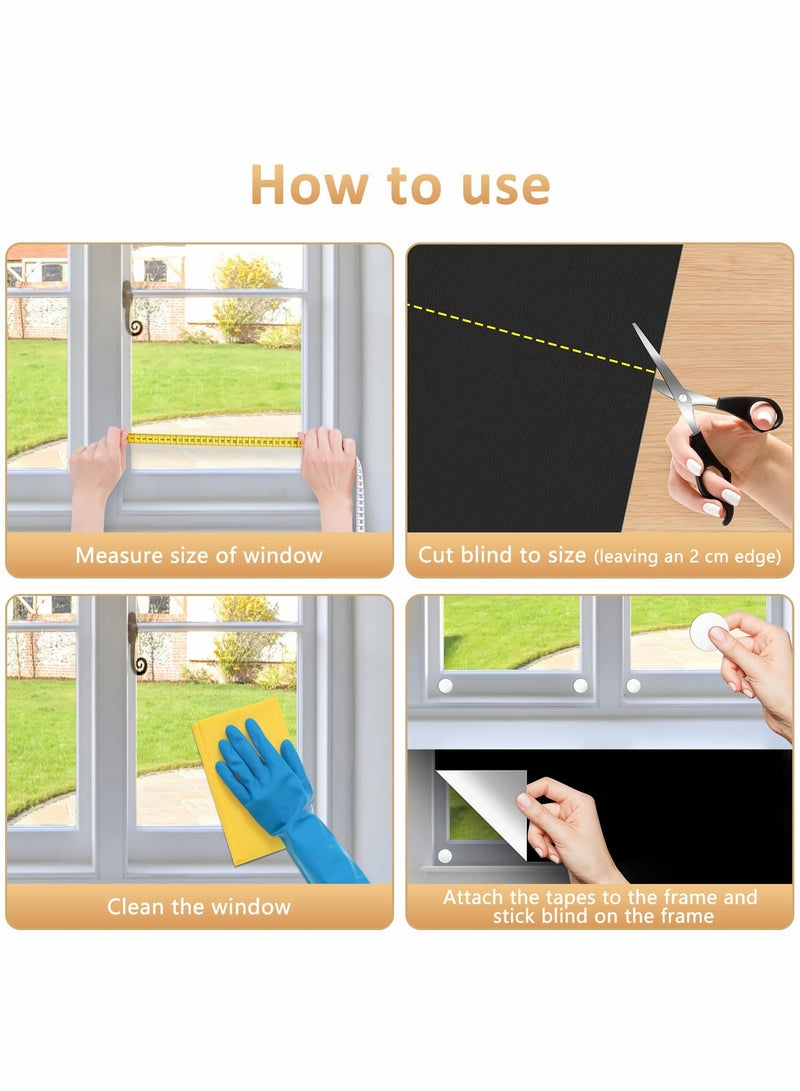 How to use

Measure size of window

Cut blind to size (leaving an 2 cm edge)

Clean the window

Attach the tapes to the frame and stick blind on the frame