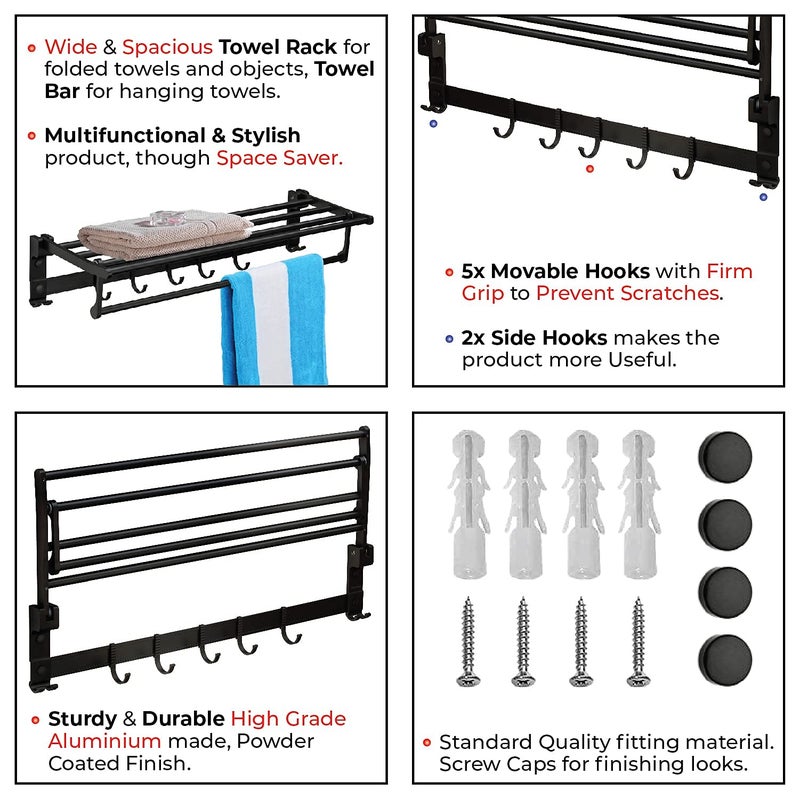 Wide & Spacious Towel Rack for folded towels and objects, Towel Bar for hanging towels.

Multifunctional & Stylish product, though Space Saver.

5x Movable Hooks with Firm Grip to Prevent Scratches.

2x Side Hooks makes the product more Useful.

Sturdy & Durable High Grade Aluminium made, Powder Coated Finish.

Standard Quality fitting material. Screw Caps for finishing looks.