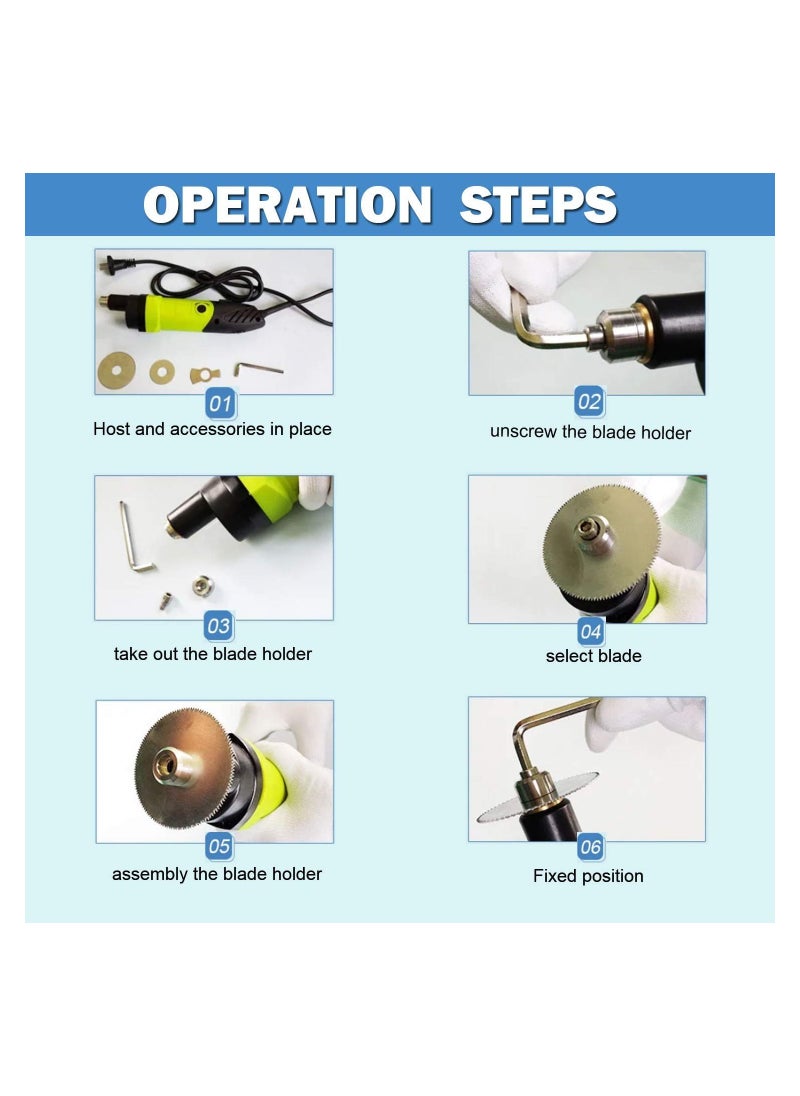 OPERATION STEPS

01
Host and accessories in place

02
unscrew the blade holder

03
take out the blade holder

04
select blade

05
assembly the blade holder

06
Fixed position