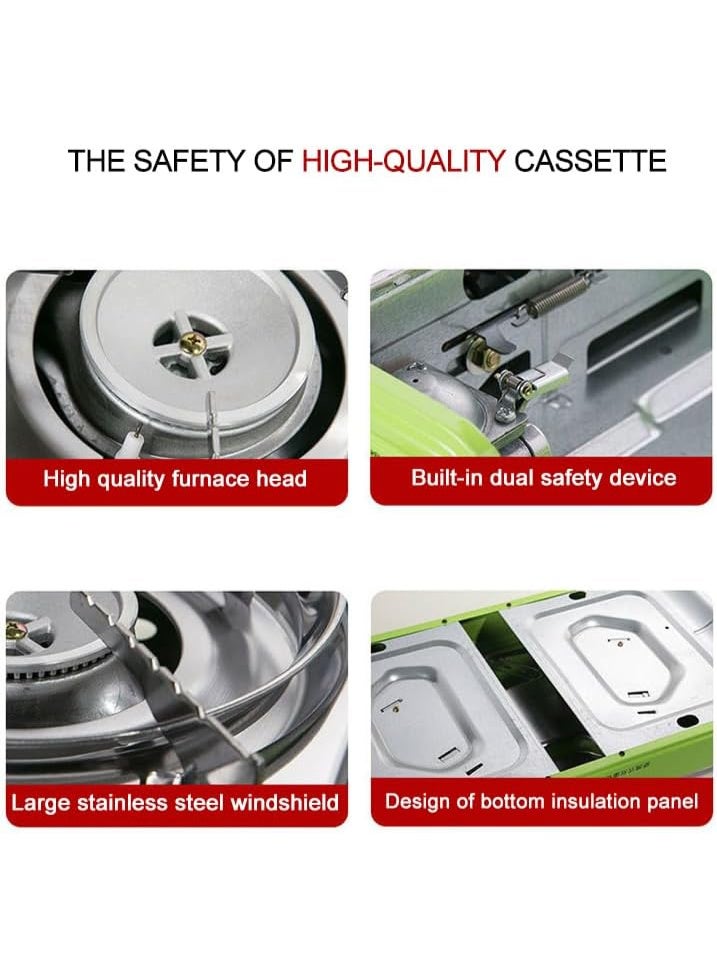 THE SAFETY OF HIGH-QUALITY CASSETTE

High quality furnace head

Built-in dual safety device

Large stainless steel windshield

Design of bottom insulation panel