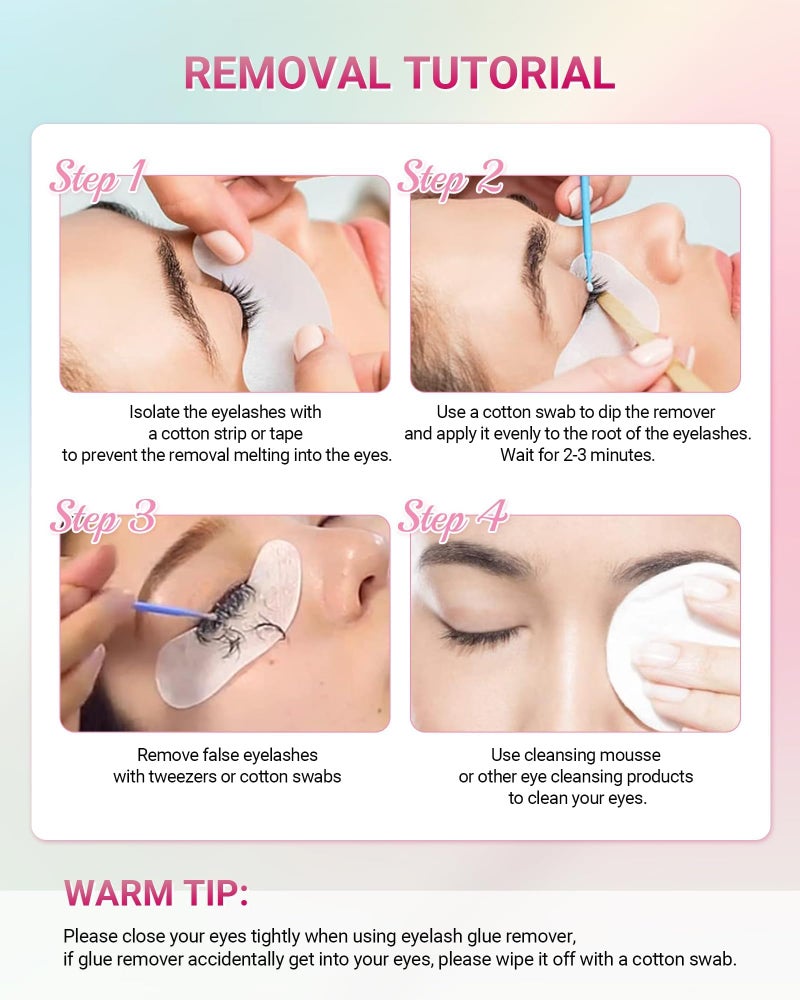 REMOVAL TUTORIAL

Step 1

Isolate the eyelashes with a cotton strip or tape to prevent the removal melting into the eyes.

Step 2

Use a cotton swab to dip the remover and apply it evenly to the root of the eyelashes. Wait for 2-3 minutes.

Step 3

Remove false eyelashes with tweezers or cotton swabs

Step 4

Use cleansing mousse or other eye cleansing products to clean your eyes.

WARM TIP:

Please close your eyes tightly when using eyelash glue remover, if glue remover accidentally get into your eyes, please wipe it off with a cotton swab.