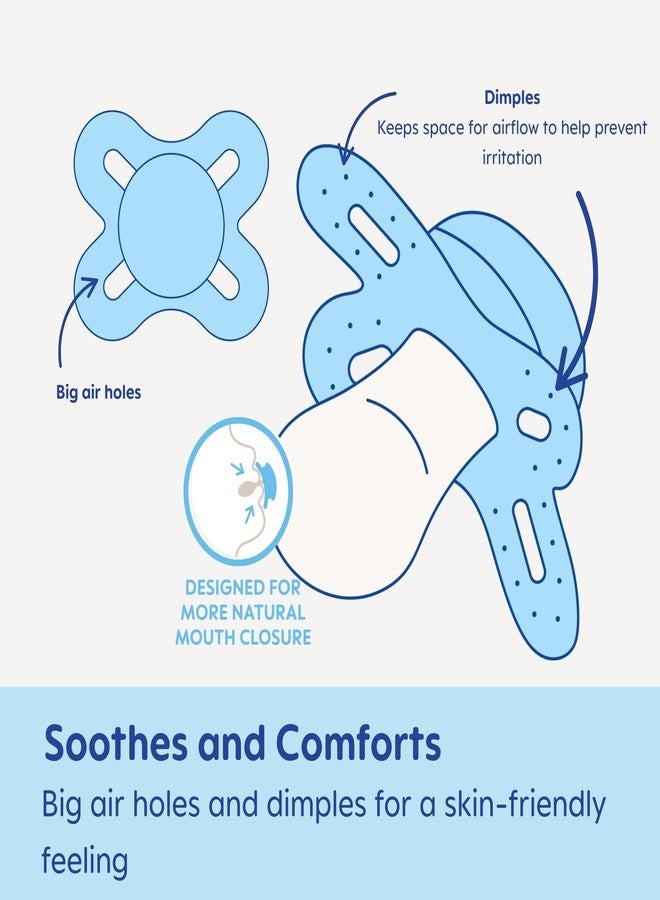 Dimples
Keeps space for airflow to help prevent irritation

Big air holes

DESIGNED FOR MORE NATURAL MOUTH CLOSURE

Soothes and Comforts

Big air holes and dimples for a skin-friendly feeling