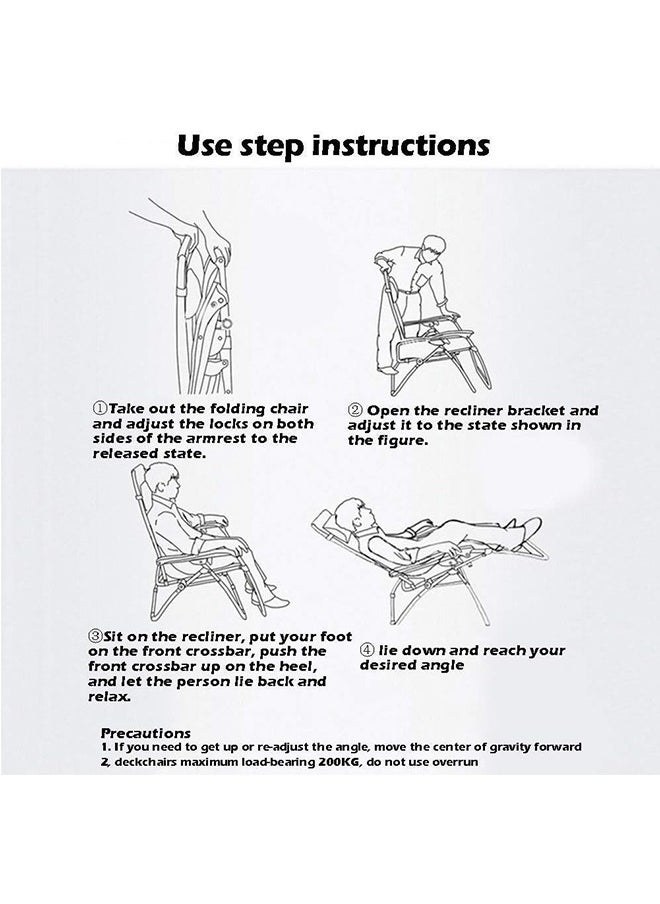 Use step instructions

①Take out the folding chair and adjust the locks on both sides of the armrest to the released state.

② Open the recliner bracket and adjust it to the state shown in the figure.

③Sit on the recliner, put your foot on the front crossbar, push the front crossbar up on the heel, and let the person lie back and relax.

④ lie down and reach your desired angle

Precautions
1. If you need to get up or re-adjust the angle, move the center of gravity forward
2, deckchairs maximum load-bearing 200KG, do not use overrun