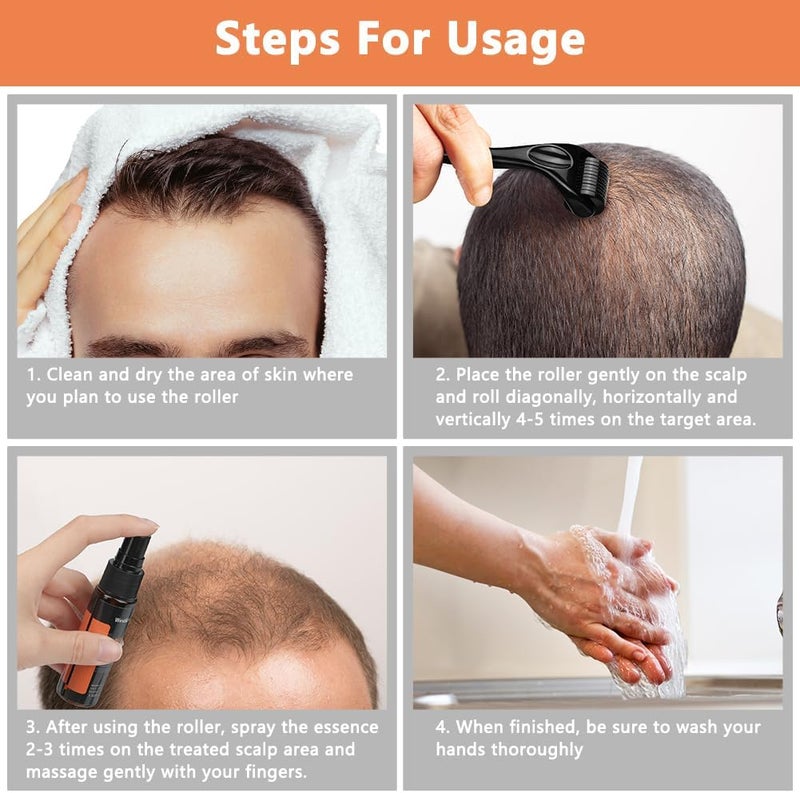 Steps For Usage

1. Clean and dry the area of skin where you plan to use the roller

2. Place the roller gently on the scalp and roll diagonally, horizontally and vertically 4-5 times on the target area.

3. After using the roller, spray the essence 2-3 times on the treated scalp area and massage gently with your fingers.

4. When finished, be sure to wash your hands thoroughly