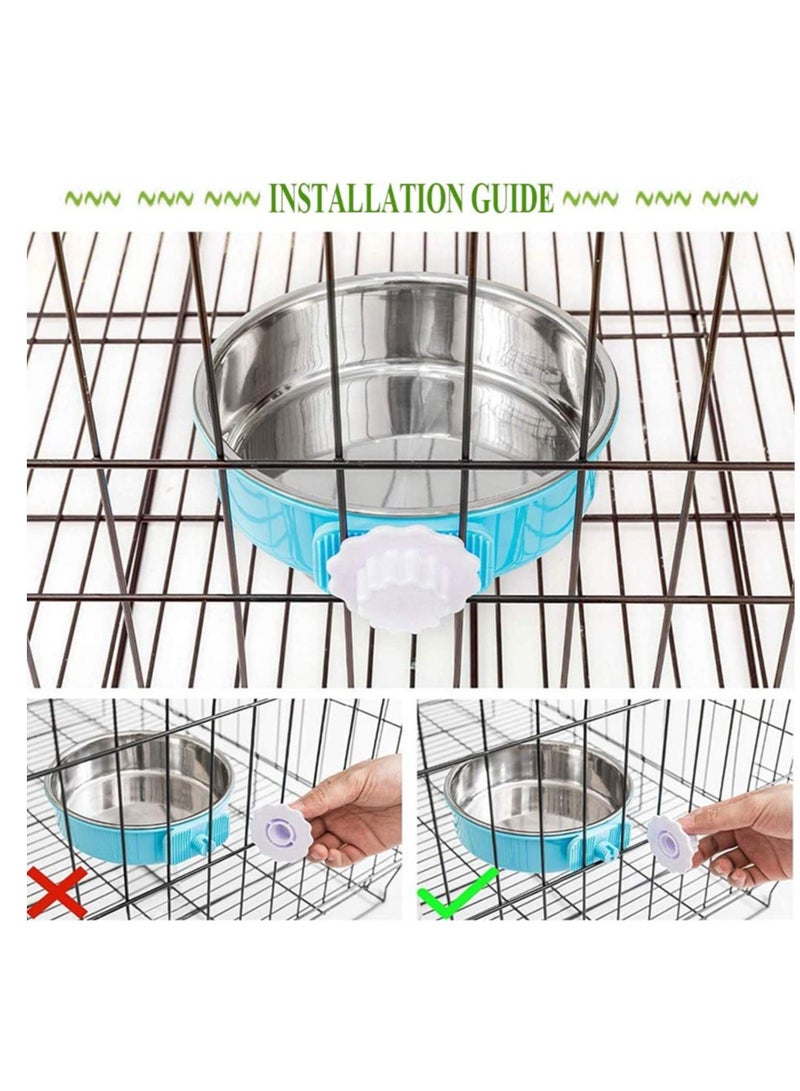 INSTALLATION GUIDE