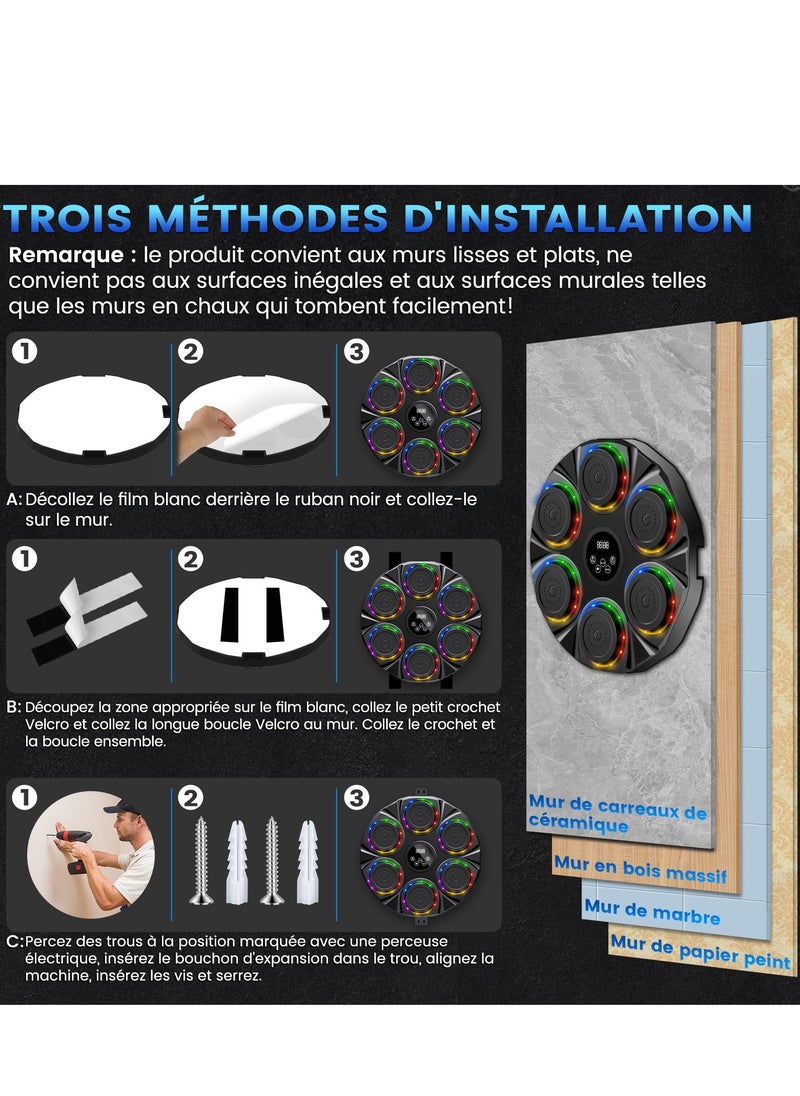 TROIS MÉTHODES D'INSTALLATION

Remarque : le produit convient aux murs lisses et plats, ne convient pas aux surfaces inégales et aux surfaces murales telles que les murs en chaux qui tombent facilement!

1 2 3

A: Décollez le film blanc derrière le ruban noir et collez-le sur le mur.

1 2 3

B: Découpez la zone appropriée sur le film blanc, collez le petit crochet Velcro et collez la longue boucle Velcro au mur. Collez le crochet et la boucle ensemble.

1 2 3

C: Percez des trous à la position marquée avec une perceuse électrique, insérez le bouchon d'expansion dans le trou, alignez la machine, insérez les vis et serrez.

Mur de carreaux de céramique

Mur en bois massif

Mur de marbre

Mur de papier peint