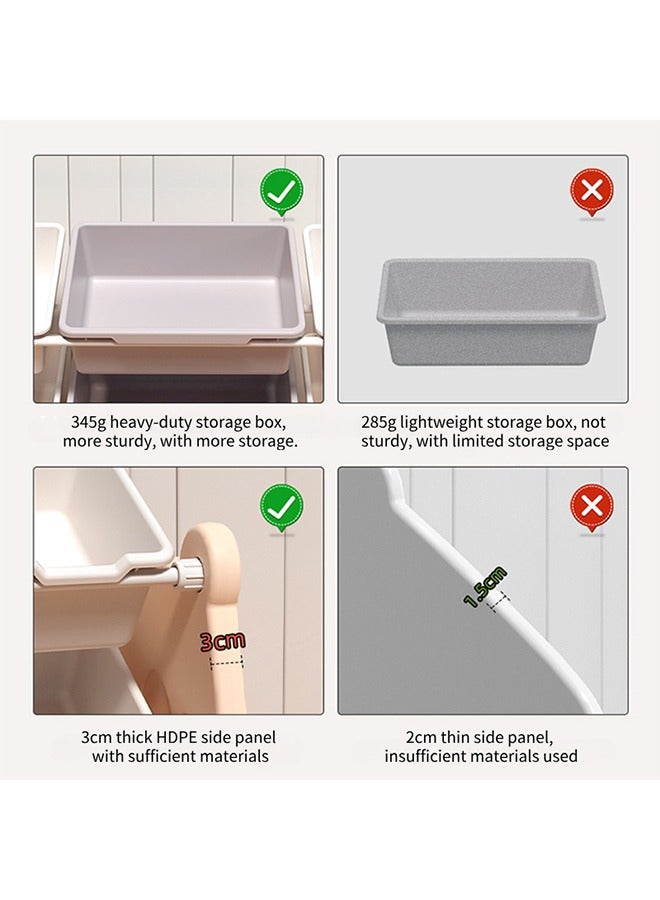 345g heavy-duty storage box, more sturdy, with more storage.

285g lightweight storage box, not sturdy, with limited storage space

3cm

3cm thick HDPE side panel with sufficient materials

1.5cm

2cm thin side panel, insufficient materials used