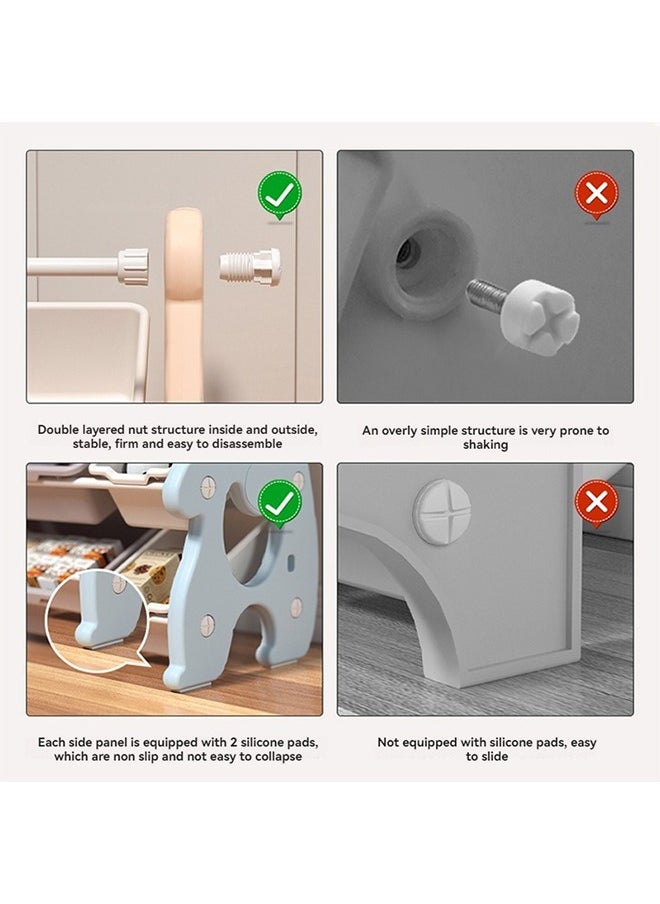 Double layered nut structure inside and outside, stable, firm and easy to disassemble

An overly simple structure is very prone to shaking

Each side panel is equipped with 2 silicone pads, which are non slip and not easy to collapse

Not equipped with silicone pads, easy to slide