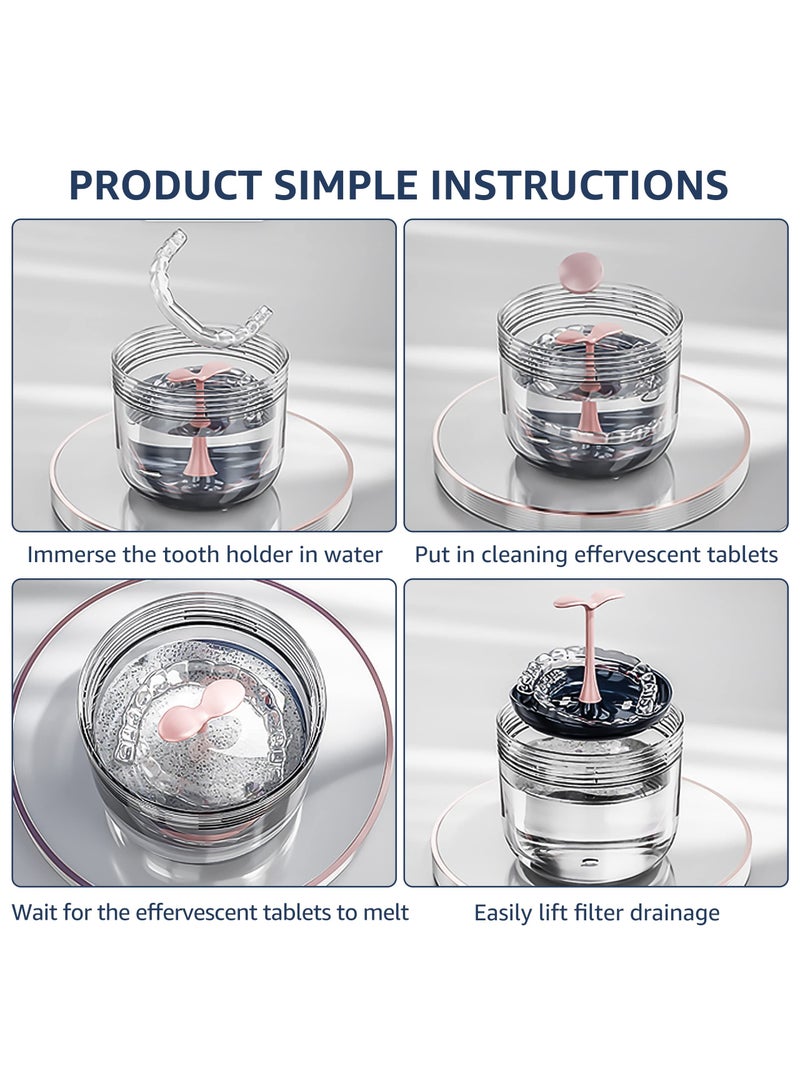 PRODUCT SIMPLE INSTRUCTIONS

Immerse the tooth holder in water

Put in cleaning effervescent tablets

Wait for the effervescent tablets to melt

Easily lift filter drainage