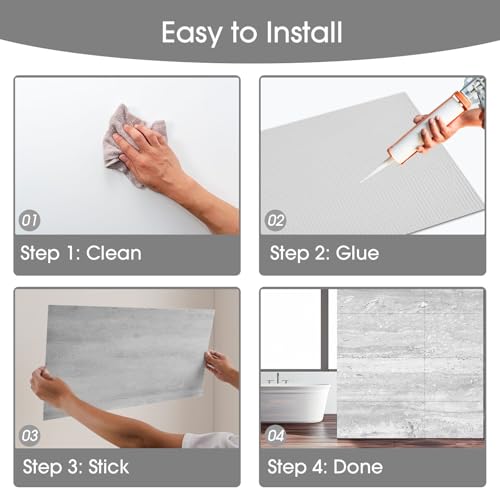 Easy to Install

01

Step 1: Clean

02

Step 2: Glue

03

Step 3: Stick

04

Step 4: Done