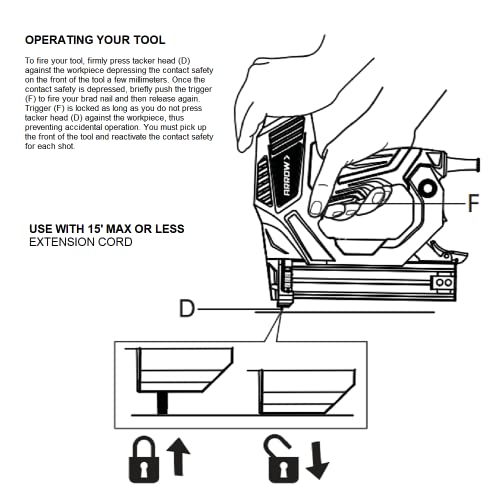 OPERATING YOUR TOOL

To fire your tool, firmly press tacker head (D) against the workpiece depressing the contact safety on the front of the tool a few millimeters. Once the contact safety is depressed, briefly push the trigger (F) to fire your brad nail and then release again. Trigger (F) is locked as long as you do not press tacker head (D) against the workpiece, thus preventing accidental operation. You must pick up the front of the tool and reactivate the contact safety for each shot.

USE WITH 15' MAX OR LESS
EXTENSION CORD

ARROW

F

D