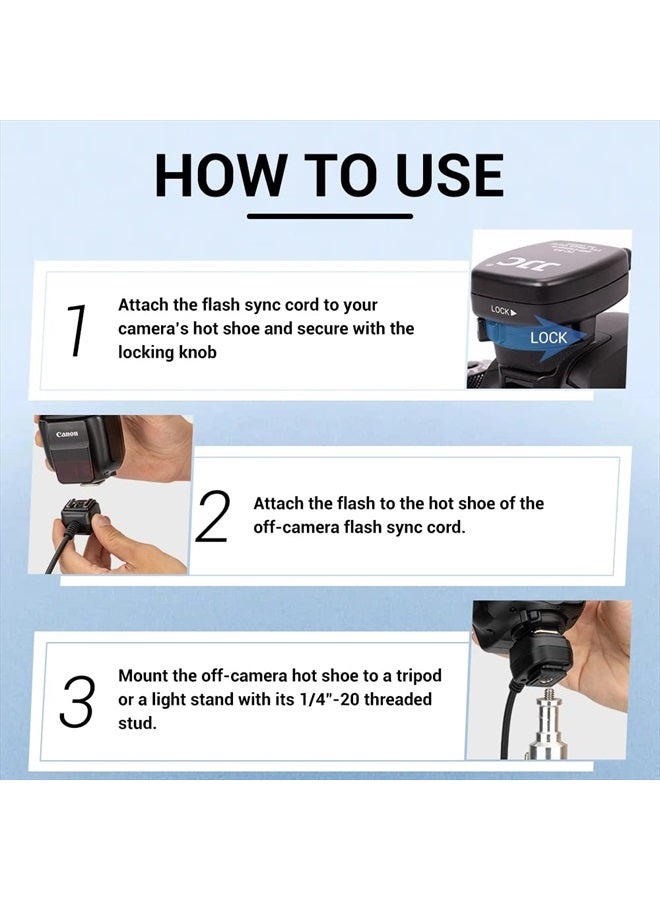 HOW TO USE

1 Attach the flash sync cord to your camera's hot shoe and secure with the locking knob

JJC

LOCK▶

LOCK

Canon

2 Attach the flash to the hot shoe of the off-camera flash sync cord.

3 Mount the off-camera hot shoe to a tripod or a light stand with its 1/4"-20 threaded stud.