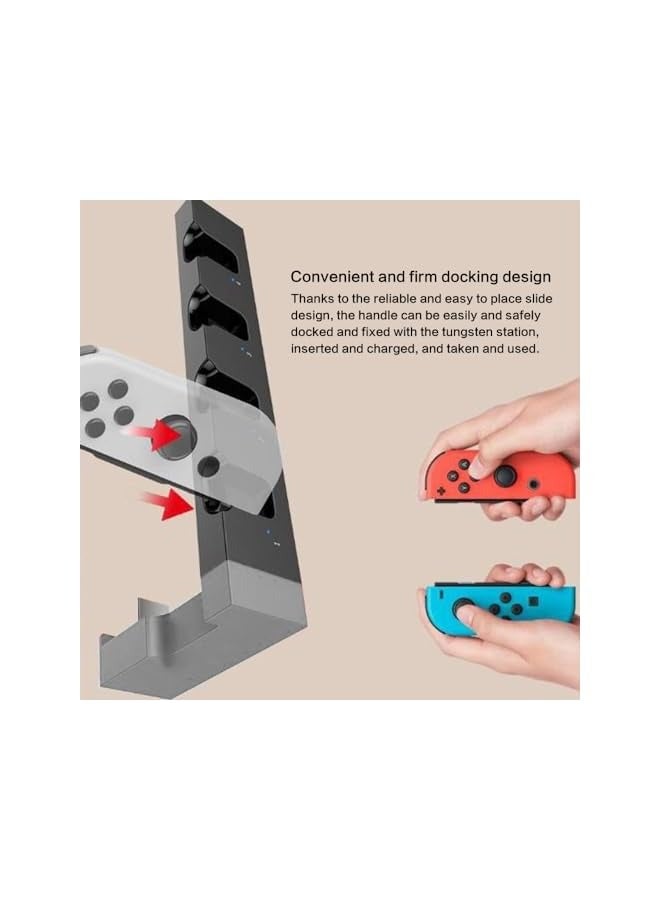 Convenient and firm docking design

Thanks to the reliable and easy to place slide design, the handle can be easily and safely docked and fixed with the tungsten station, inserted and charged, and taken and used.