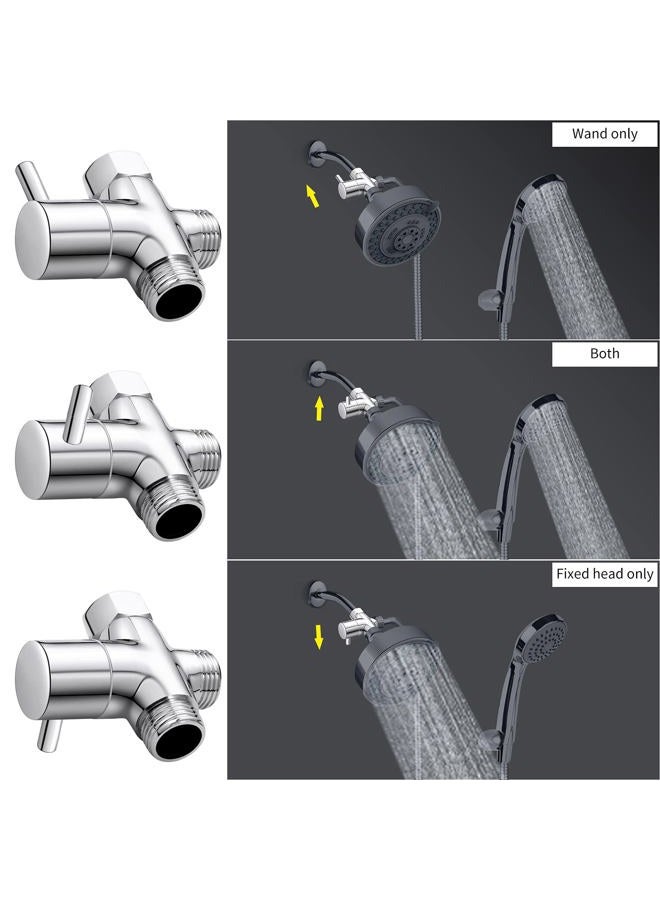 Wand only

Both

Fixed head only