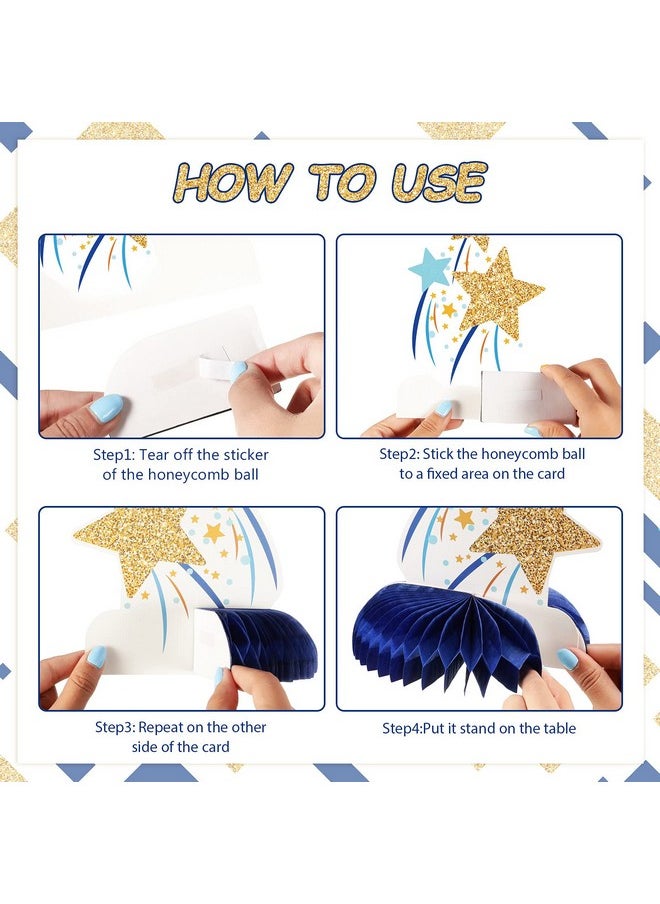 HOW TO USE

Step1: Tear off the sticker of the honeycomb ball

Step2: Stick the honeycomb ball to a fixed area on the card

Step3: Repeat on the other side of the card

Step4:Put it stand on the table