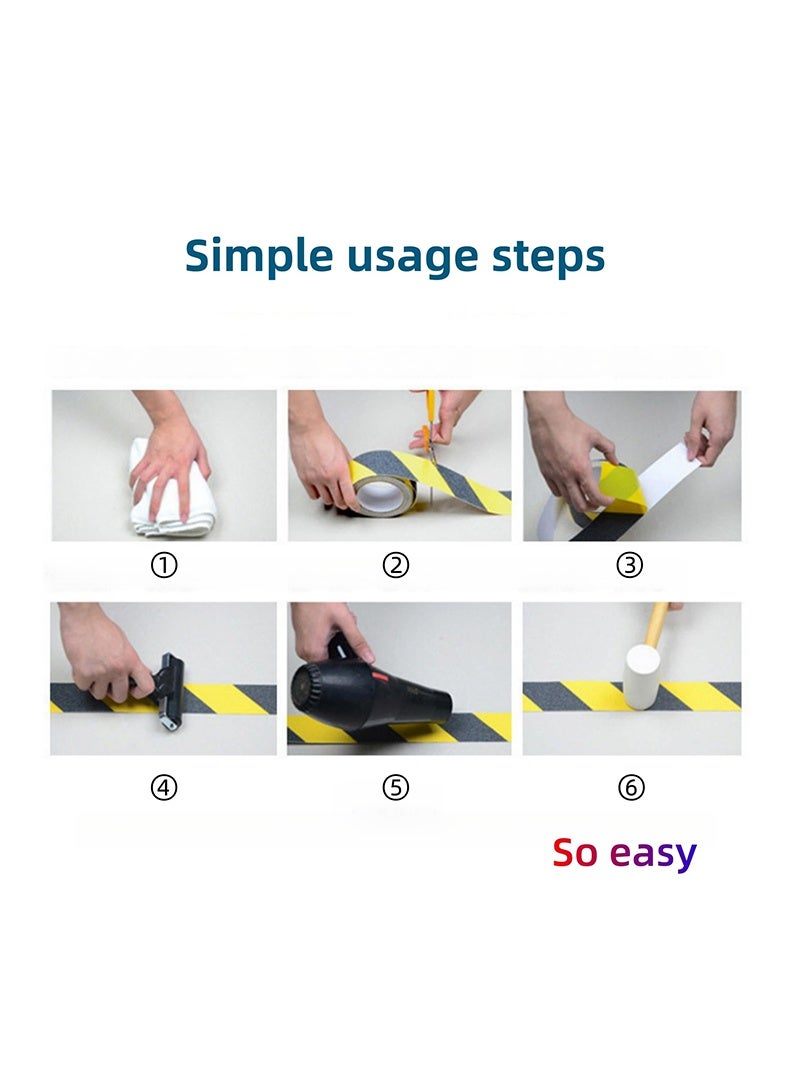 Simple usage steps

①

②

③

④

⑤

⑥

So easy