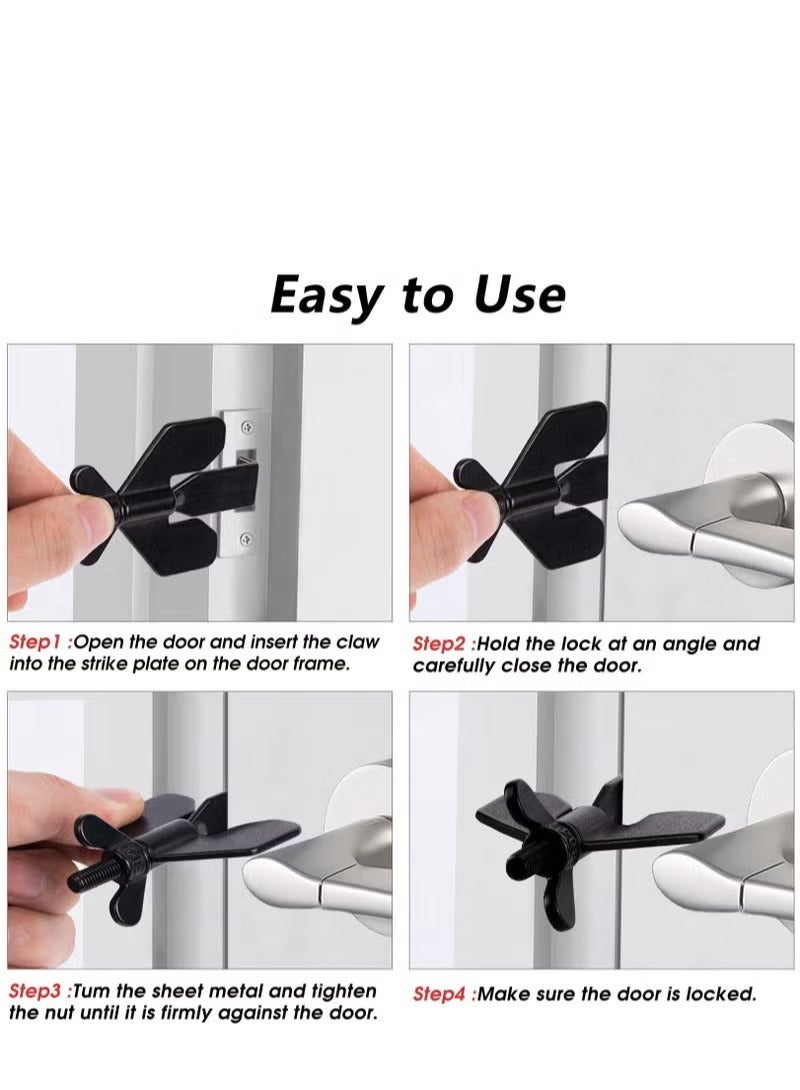 Easy to Use

Step1 :Open the door and insert the claw into the strike plate on the door frame.

Step2 :Hold the lock at an angle and carefully close the door.

Step3 :Tum the sheet metal and tighten the nut until it is firmly against the door.

Step4 :Make sure the door is locked.