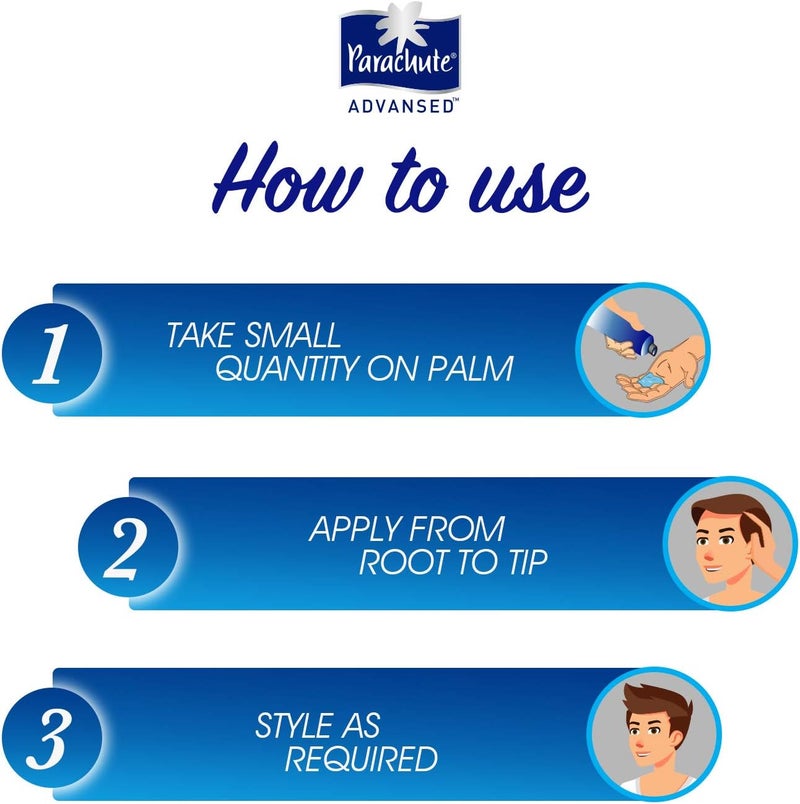 Parachute®
ADVANSED™

How to use

1 TAKE SMALL QUANTITY ON PALM

2 APPLY FROM ROOT TO TIP

3 STYLE AS REQUIRED