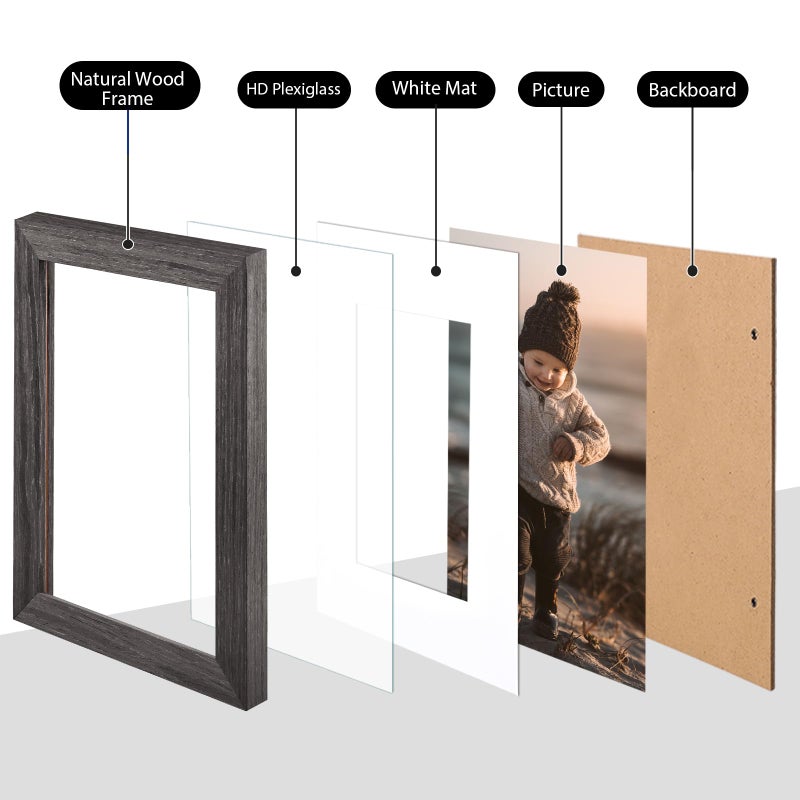 Natural Wood Frame

HD Plexiglass

White Mat

Picture

Backboard