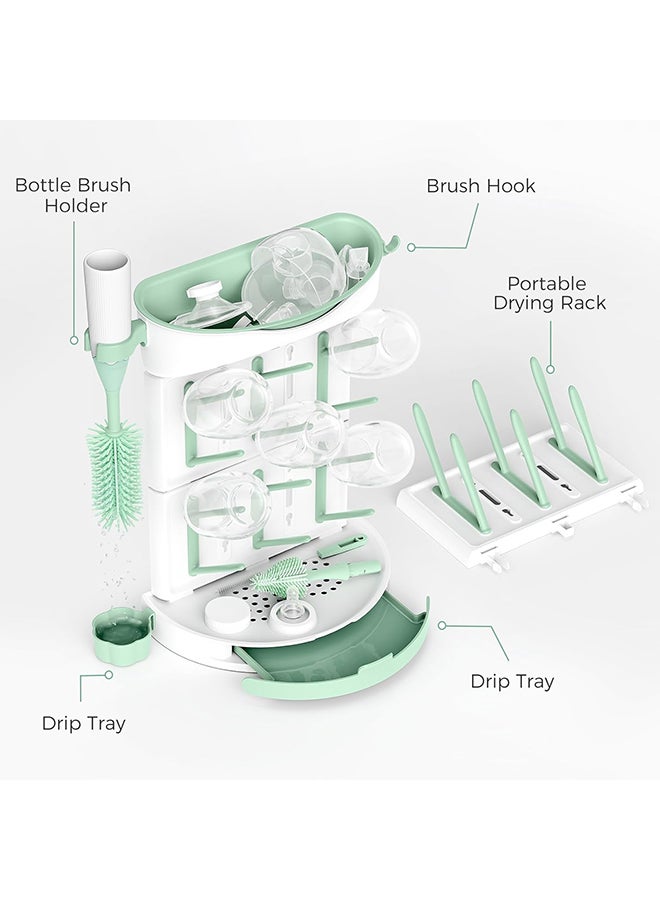 Bottle Brush Holder

Brush Hook

Portable Drying Rack

Drip Tray

Drip Tray