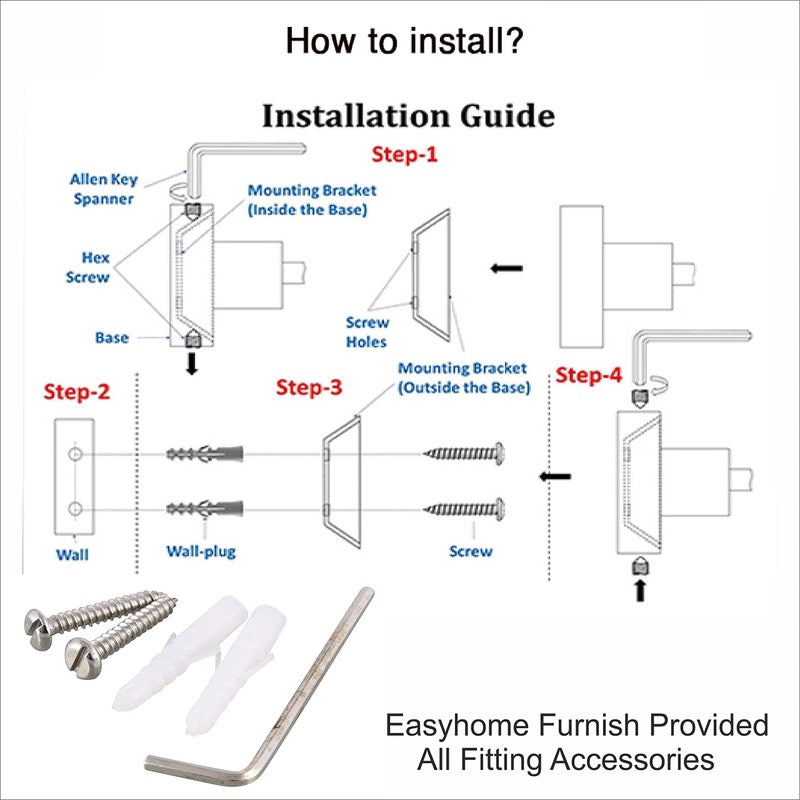 How to install?

Installation Guide

Step-1

Allen Key Spanner

Mounting Bracket (Inside the Base)

Hex Screw

Base

Screw Holes

Mounting Bracket (Outside the Base)

Step-2

Step-3

Step-4

Wall

Wall-plug

Screw

Easyhome Furnish Provided All Fitting Accessories