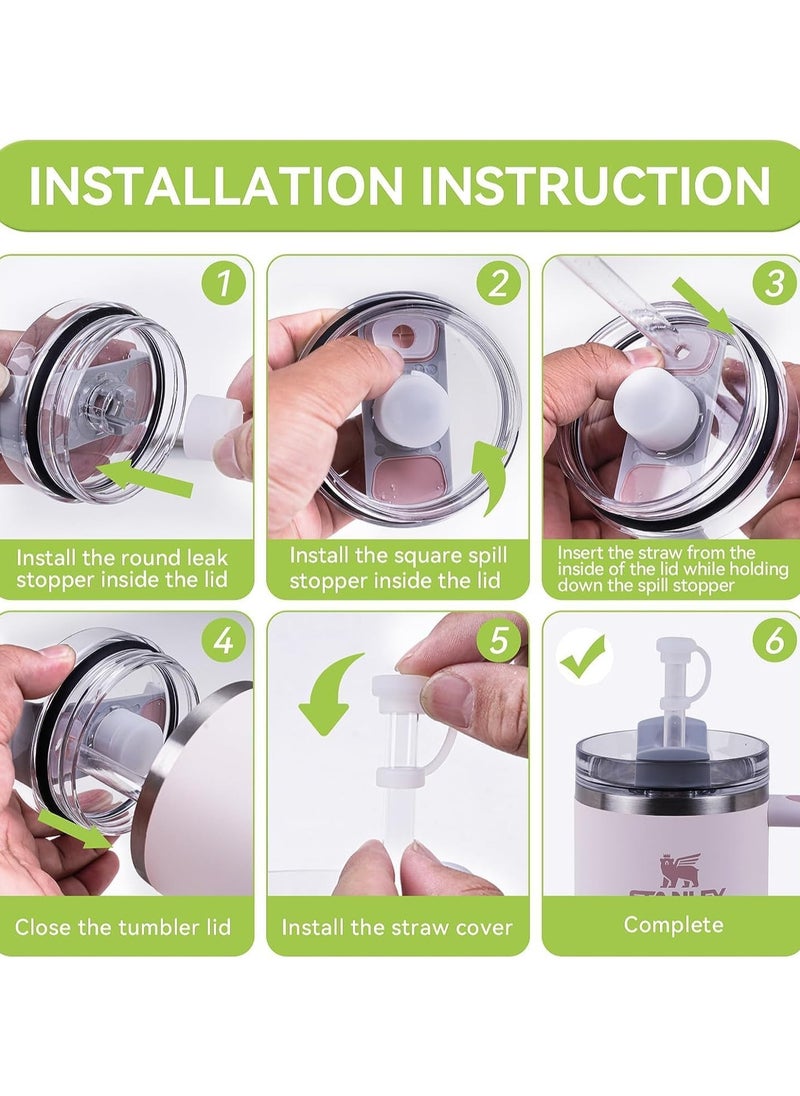 INSTALLATION INSTRUCTION

1

Install the round leak stopper inside the lid

2

Install the square spill stopper inside the lid

3

Insert the straw from the inside of the lid while holding down the spill stopper

4

Close the tumbler lid

5

Install the straw cover

6

STANLEY

Complete