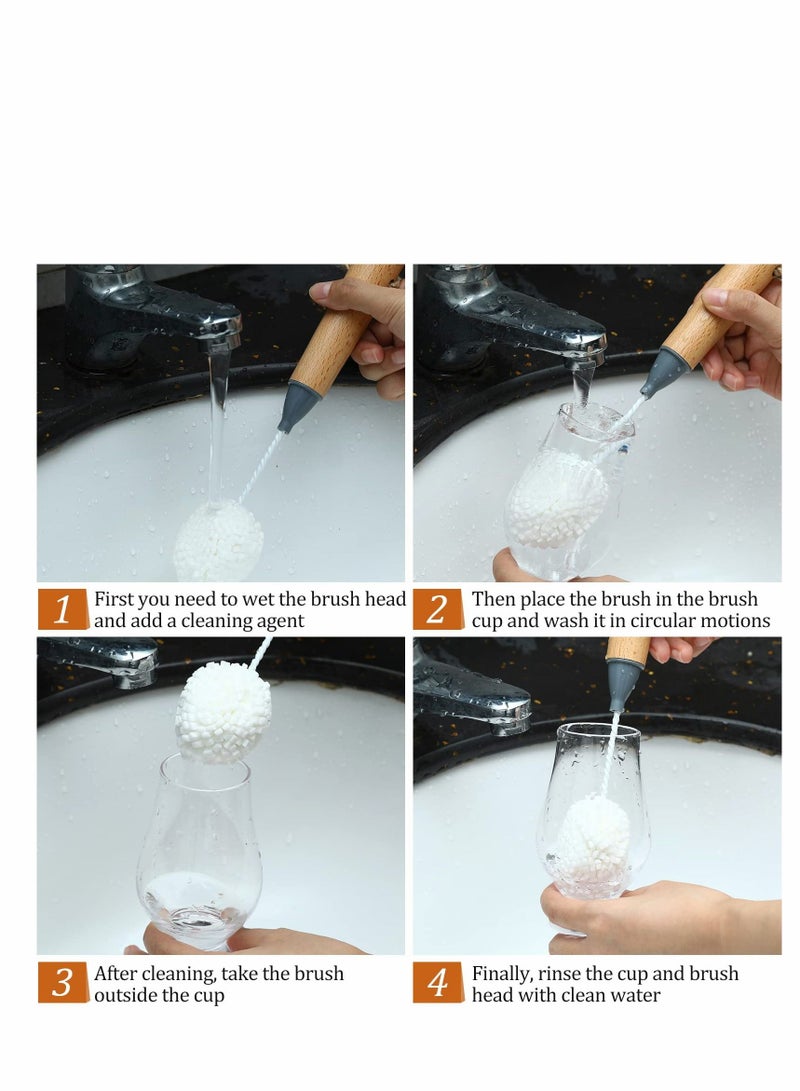 1 First you need to wet the brush head and add a cleaning agent

2 Then place the brush in the brush cup and wash it in circular motions

3 After cleaning, take the brush outside the cup

4 Finally, rinse the cup and brush head with clean water