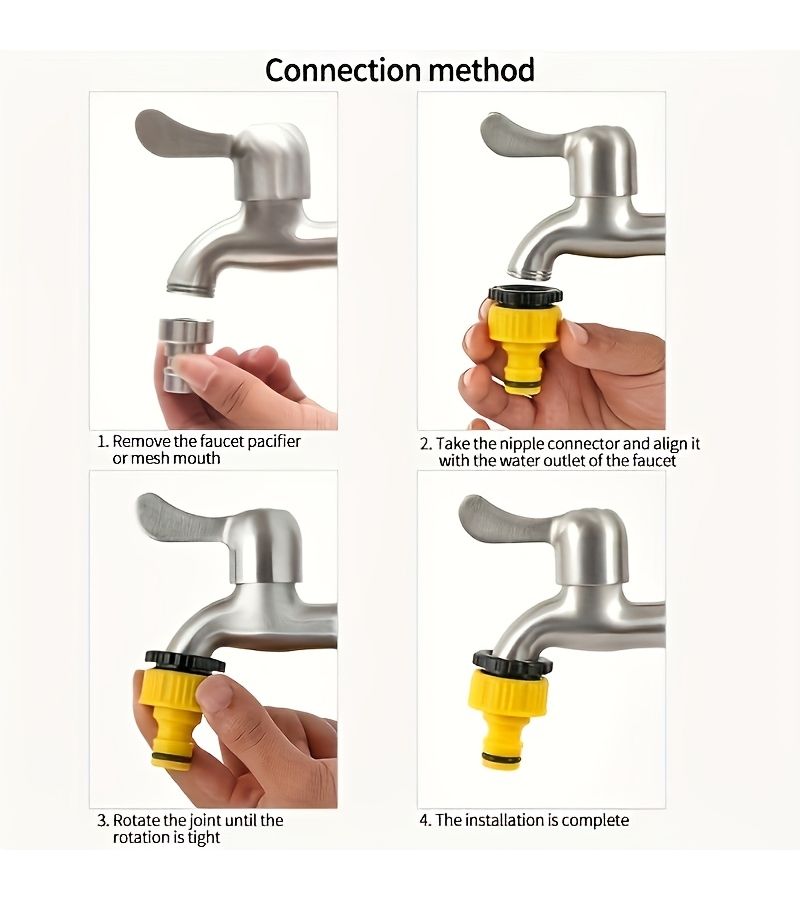 Connection method

1. Remove the faucet pacifier or mesh mouth

2. Take the nipple connector and align it with the water outlet of the faucet

3. Rotate the joint until the rotation is tight

4. The installation is complete