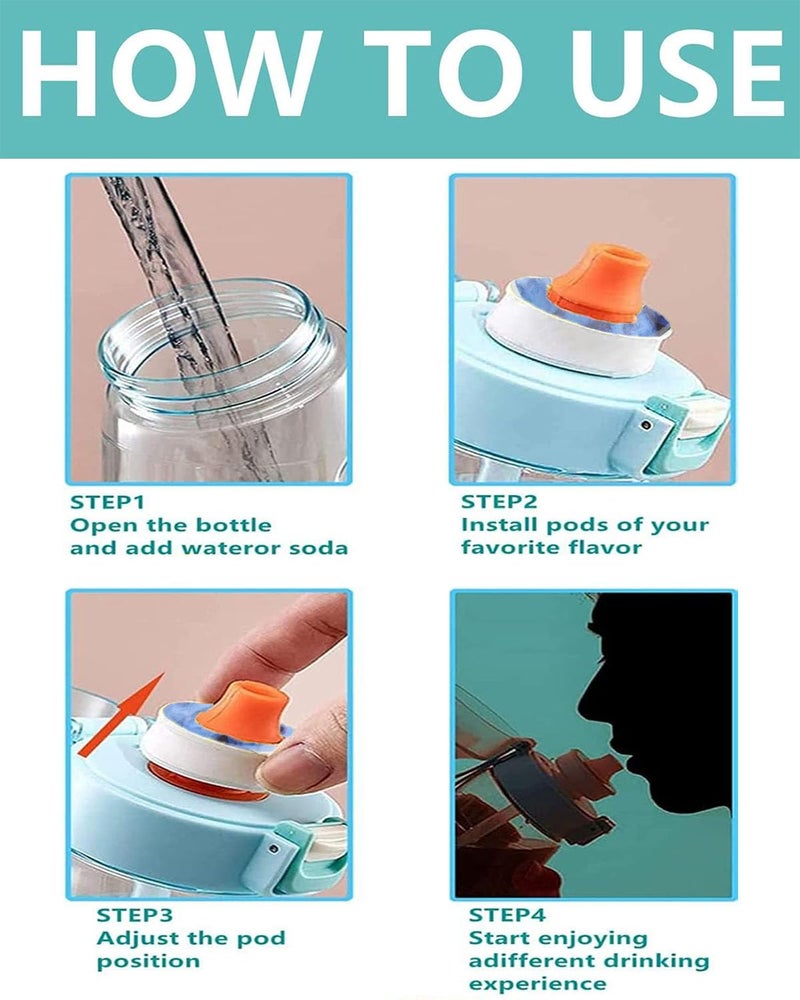 HOW TO USE

STEP1
Open the bottle and add wateror soda

STEP2
Install pods of your favorite flavor

STEP3
Adjust the pod position

STEP4
Start enjoying adifferent drinking experience