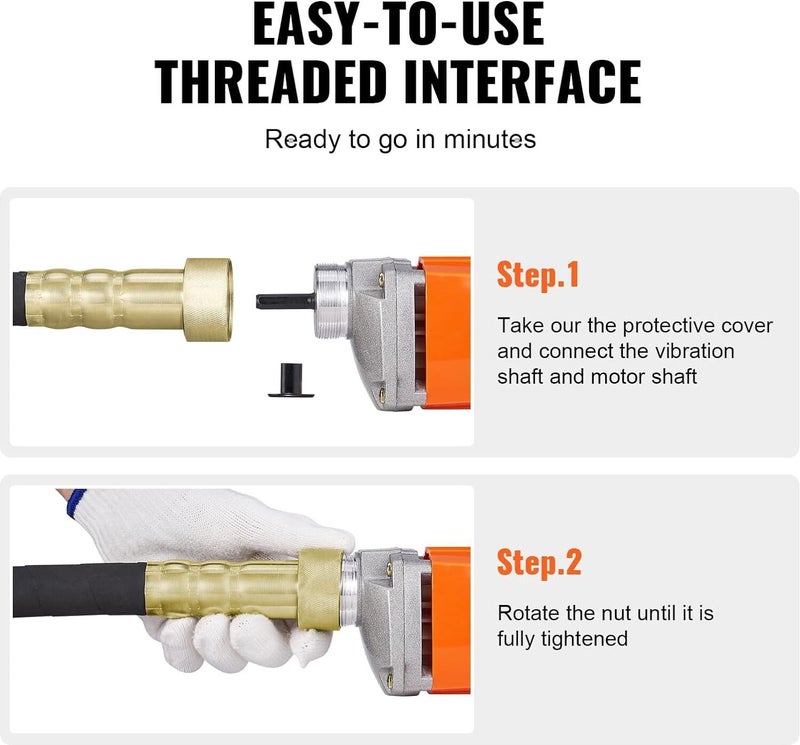 EASY-TO-USE THREADED INTERFACE

Ready to go in minutes

Step.1

Take our the protective cover and connect the vibration shaft and motor shaft

Step.2

Rotate the nut until it is fully tightened