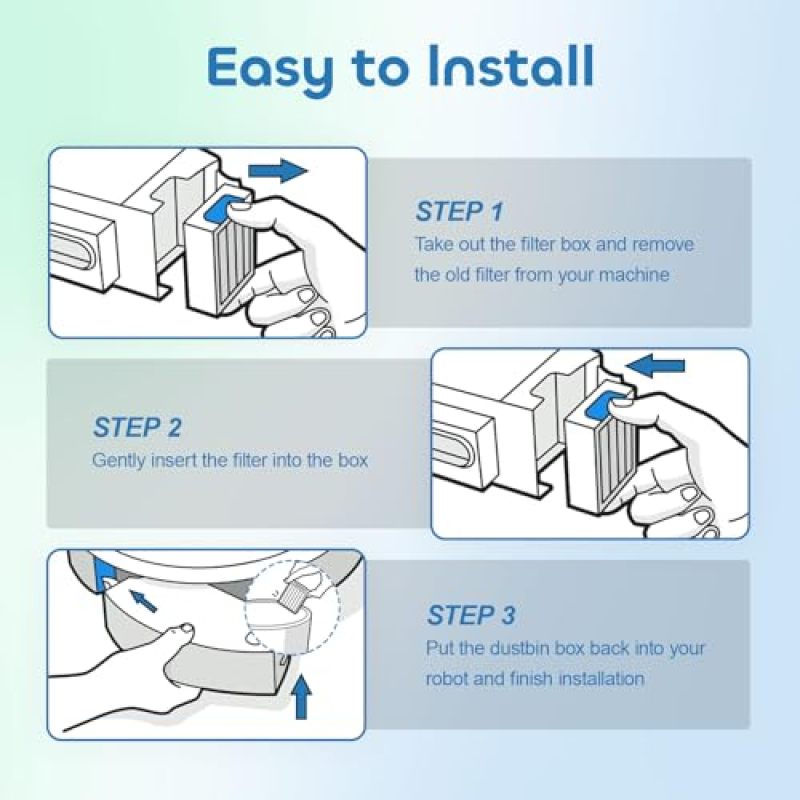 Easy to Install

STEP 1
Take out the filter box and remove the old filter from your machine

STEP 2
Gently insert the filter into the box

STEP 3
Put the dustbin box back into your robot and finish installation