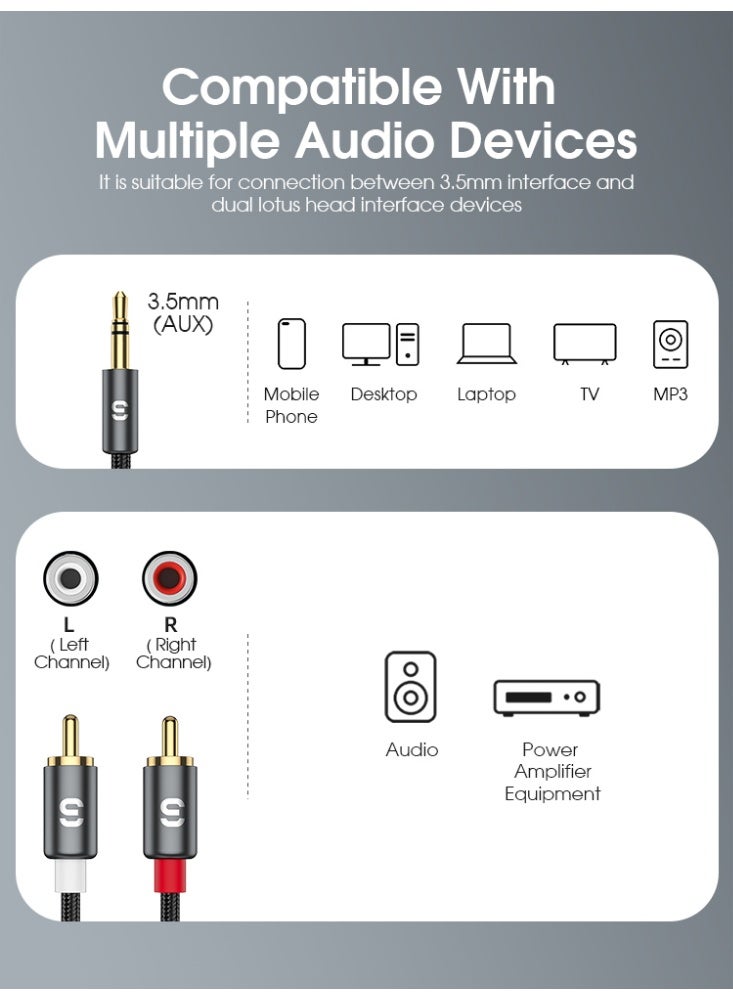 Compatible With Multiple Audio Devices

It is suitable for connection between 3.5mm interface and dual lotus head interface devices

3.5mm (AUX)

Mobile Phone

Desktop

Laptop

TV

MP3

L ( Left Channel)

R ( Right Channel)

Audio

Power Amplifier Equipment