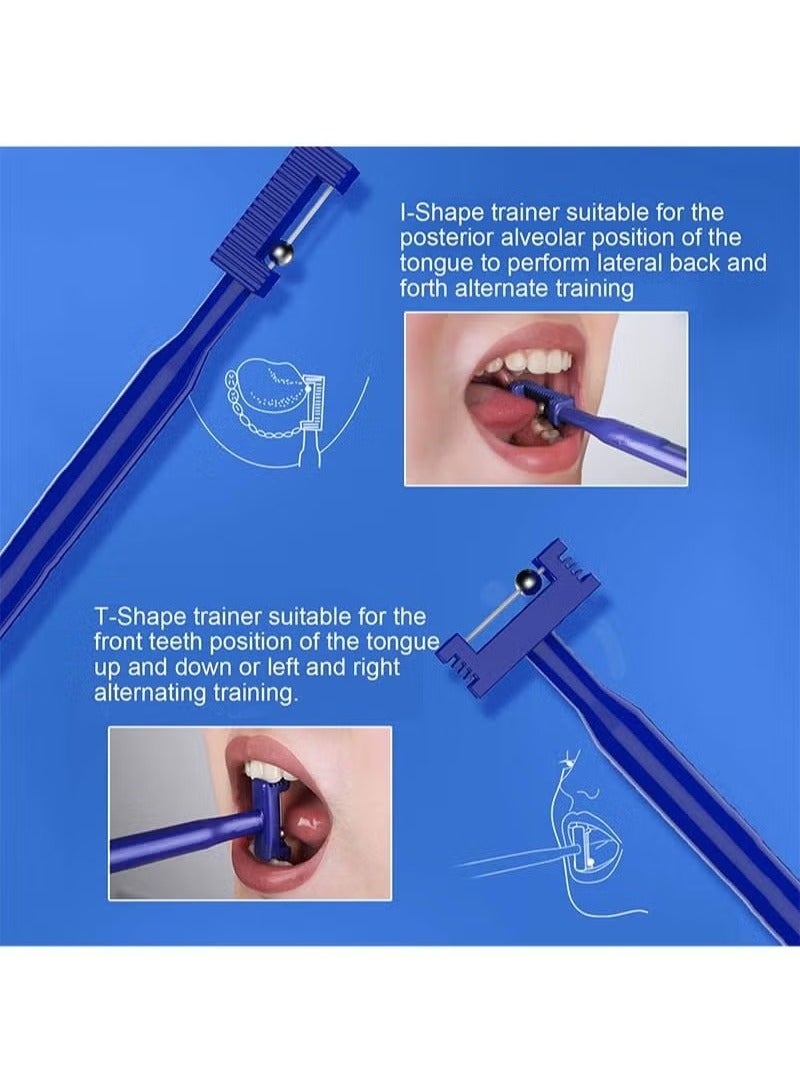 I-Shape trainer suitable for the posterior alveolar position of the tongue to perform lateral back and forth alternate training

T-Shape trainer suitable for the front teeth position of the tongue up and down or left and right alternating training.