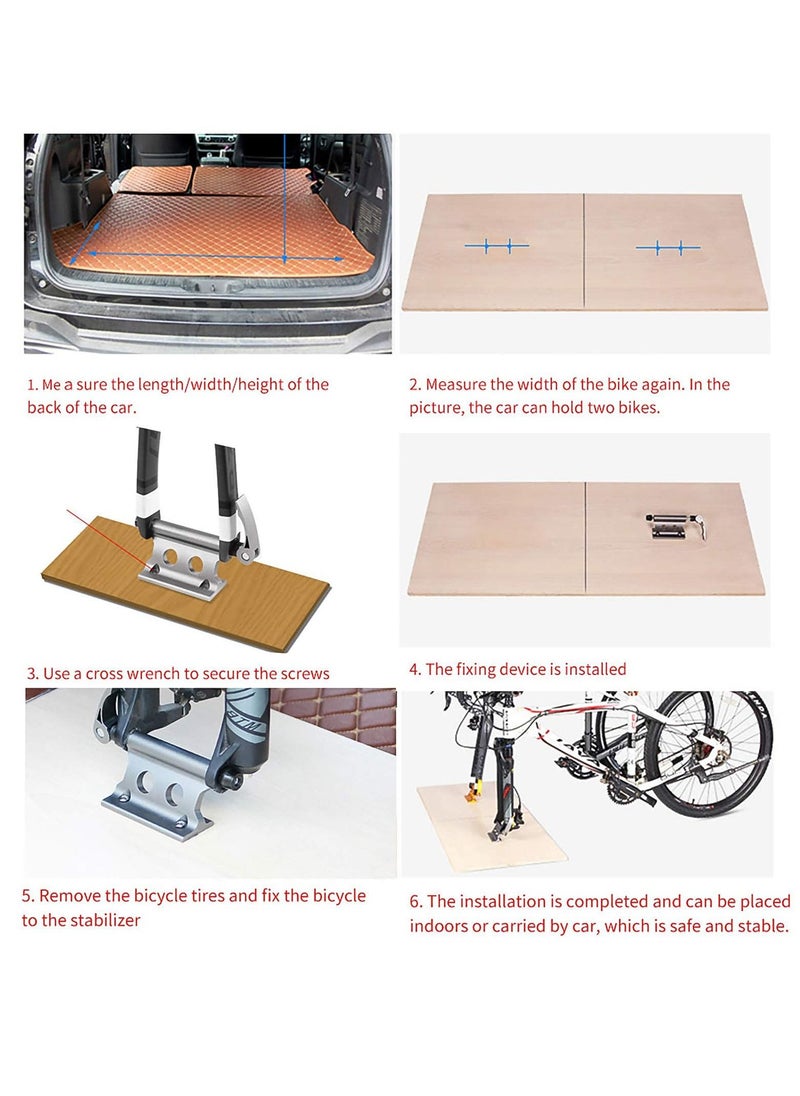 1. Me a sure the length/width/height of the back of the car.

2. Measure the width of the bike again. In the picture, the car can hold two bikes.

3. Use a cross wrench to secure the screws

4. The fixing device is installed

5. Remove the bicycle tires and fix the bicycle to the stabilizer

6. The installation is completed and can be placed indoors or carried by car, which is safe and stable.