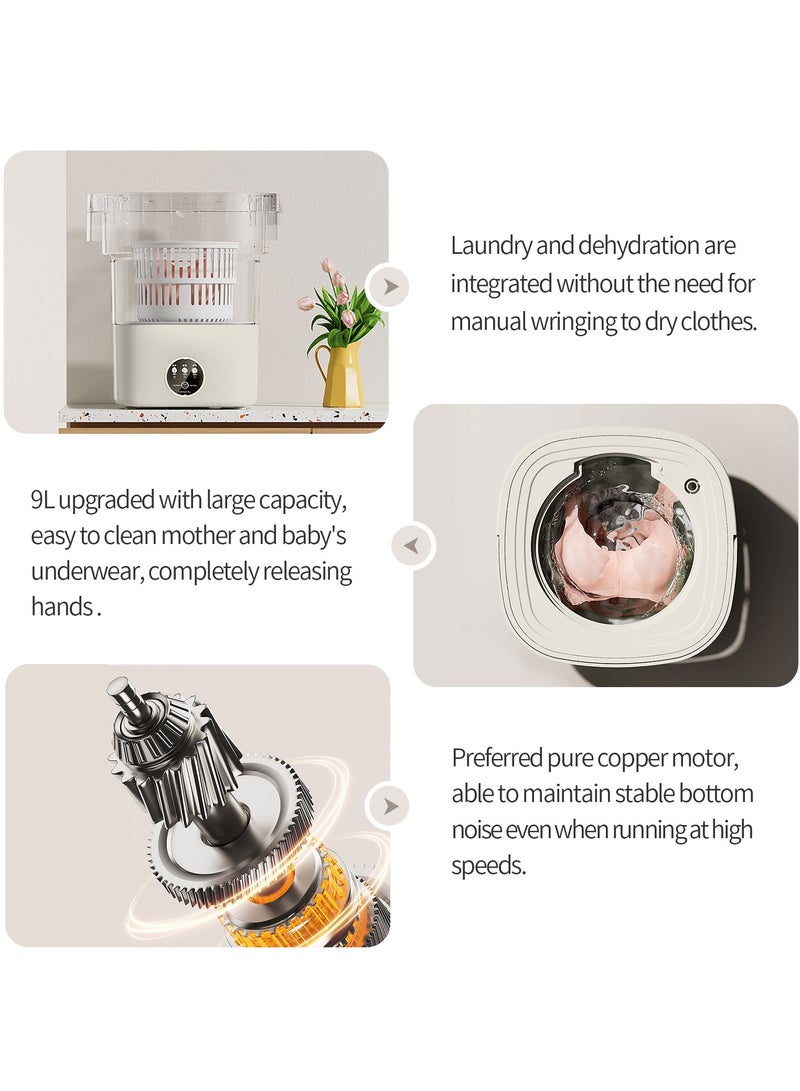 Laundry and dehydration are integrated without the need for manual wringing to dry clothes.

9L upgraded with large capacity, easy to clean mother and baby's underwear, completely releasing hands .

Preferred pure copper motor, able to maintain stable bottom noise even when running at high speeds.