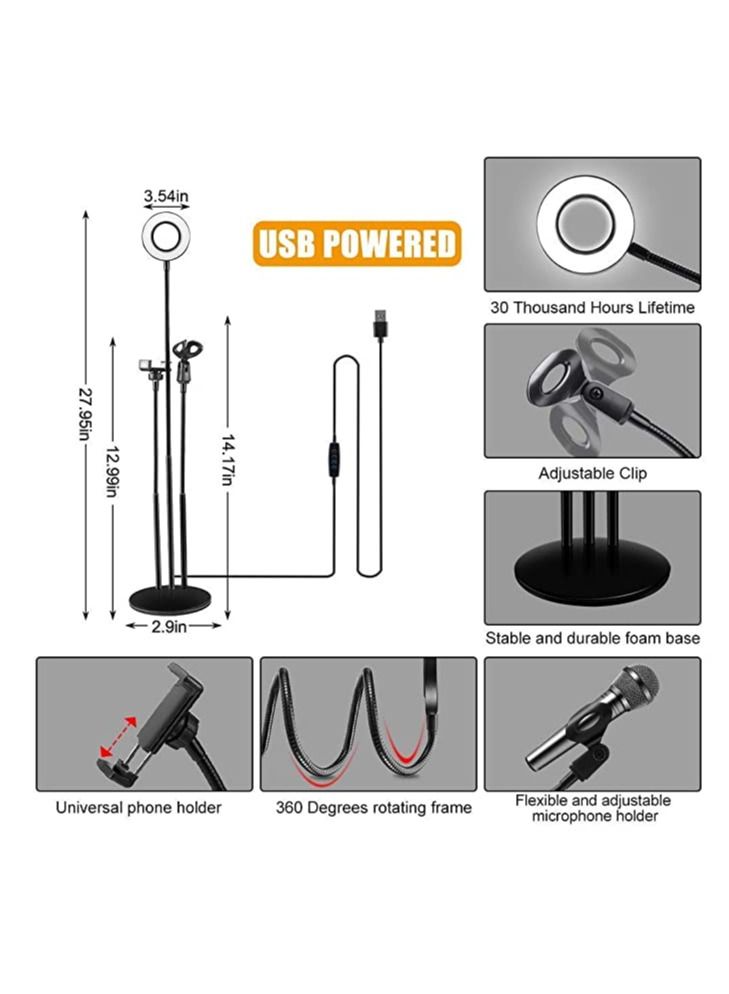 3.54in

USB POWERED

27.95in

12.99in

14.17in

2.9in

30 Thousand Hours Lifetime

Adjustable Clip

Stable and durable foam base

Universal phone holder

360 Degrees rotating frame

Flexible and adjustable microphone holder