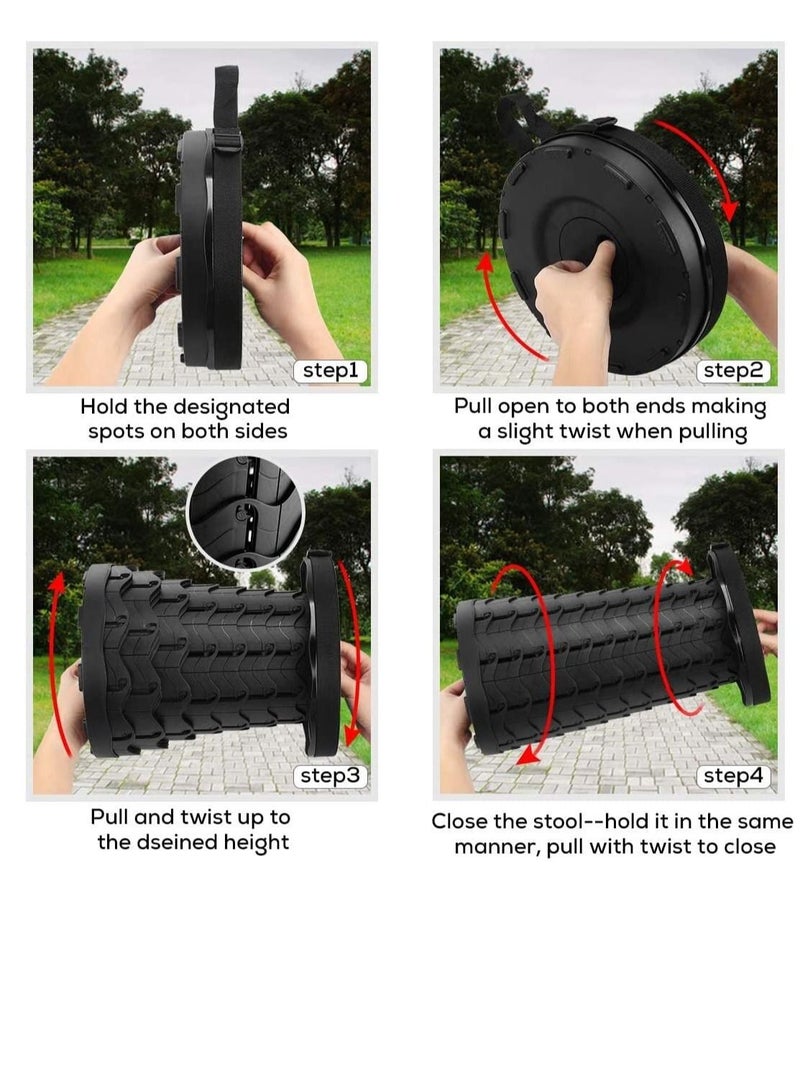 step1

Hold the designated spots on both sides

step2

Pull open to both ends making a slight twist when pulling

step3

Pull and twist up to the dseined height

step4

Close the stool--hold it in the same manner, pull with twist to close