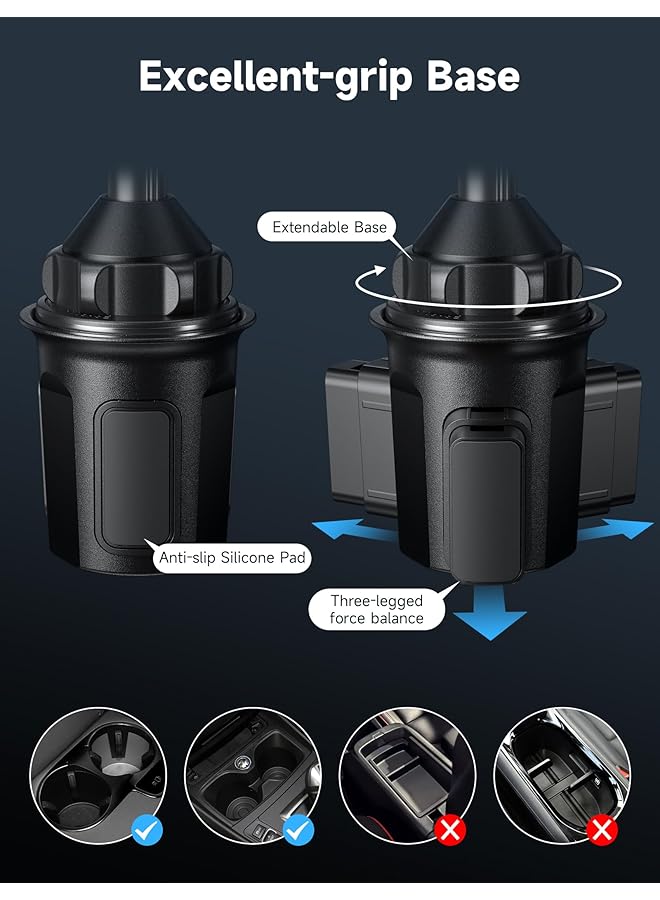 Excellent-grip Base

Extendable Base

Anti-slip Silicone Pad

Three-legged force balance