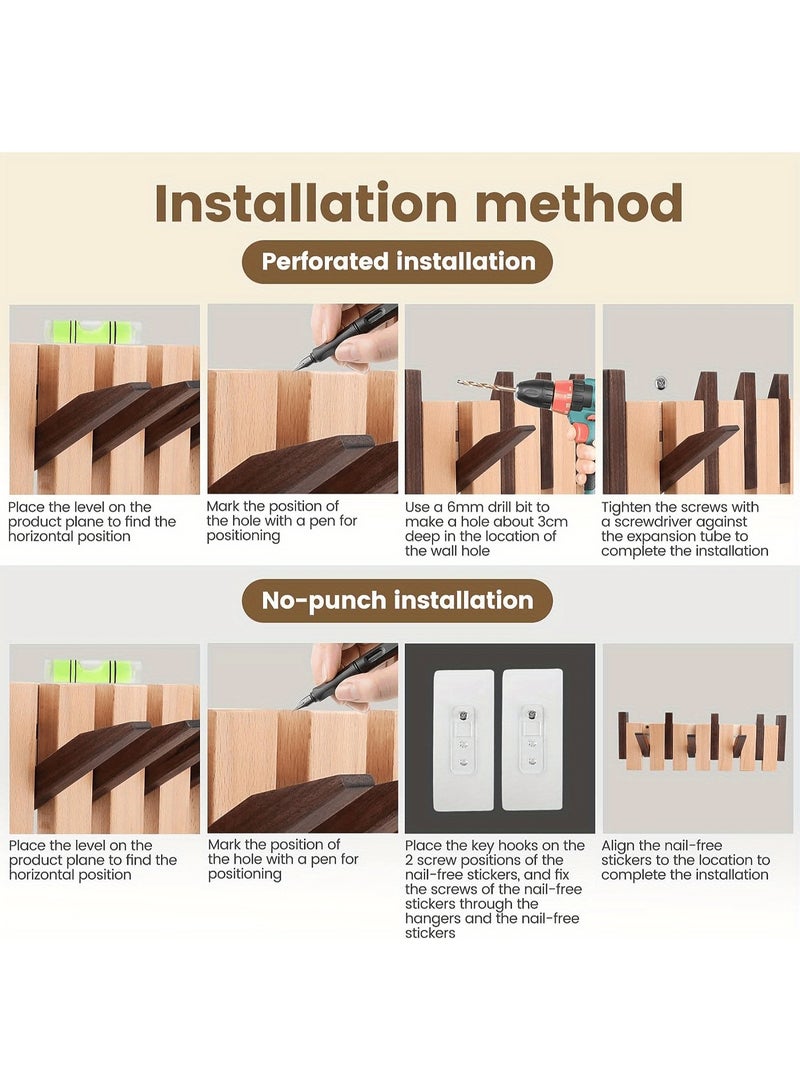 Installation method

Perforated installation

Place the level on the product plane to find the horizontal position

Mark the position of the hole with a pen for positioning

Use a 6mm drill bit to make a hole about 3cm deep in the location of the wall hole

Tighten the screws with a screwdriver against the expansion tube to complete the installation

No-punch installation

Place the level on the product plane to find the horizontal position

Mark the position of the hole with a pen for positioning

Place the key hooks on the 2 screw positions of the nail-free stickers, and fix the screws of the nail-free stickers through the hangers and the nail-free stickers

Align the nail-free stickers to the location to complete the installation