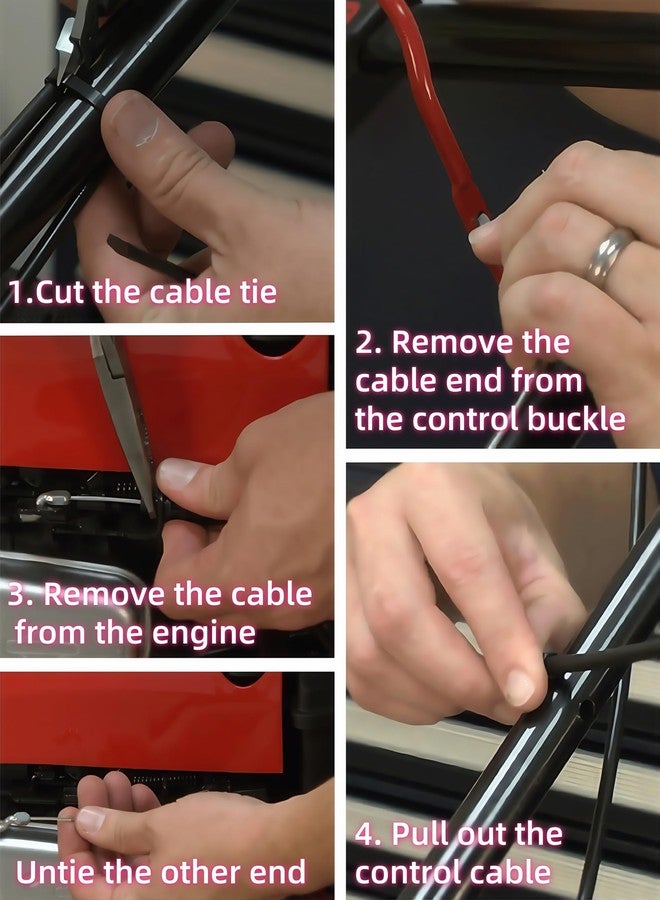 1.Cut the cable tie

2. Remove the cable end from the control buckle

3. Remove the cable from the engine

Untie the other end

4. Pull out the control cable