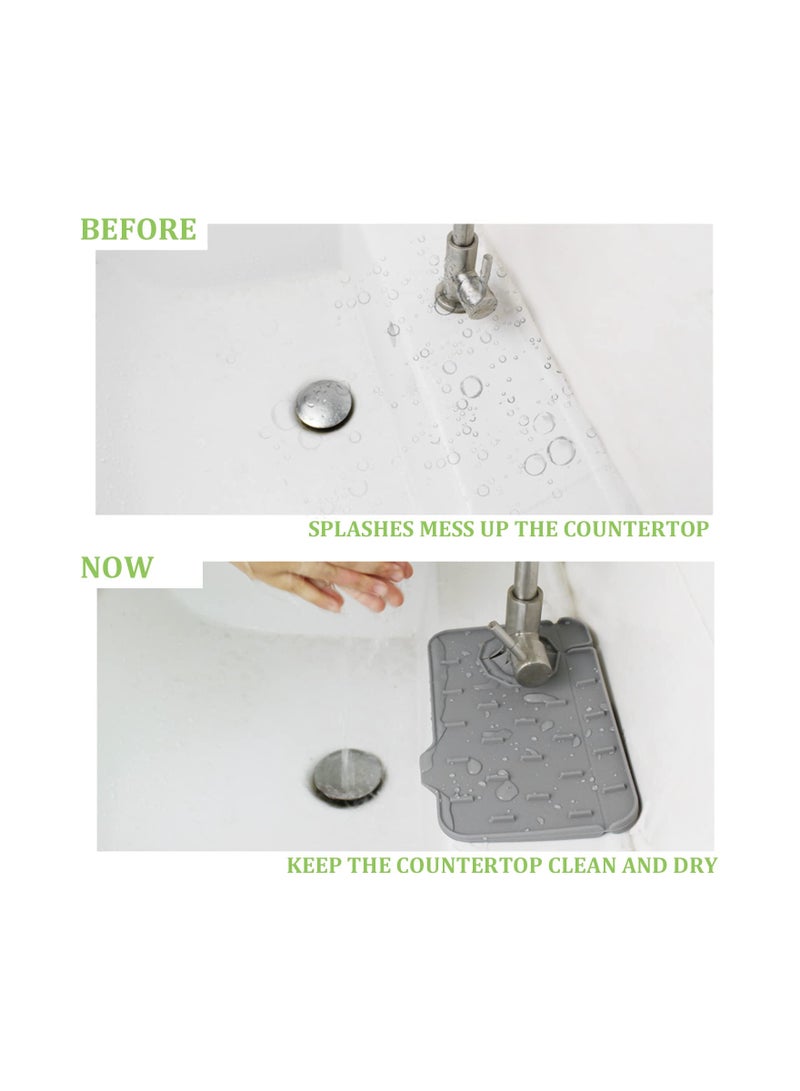 BEFORE

SPLASHES MESS UP THE COUNTERTOP

NOW

KEEP THE COUNTERTOP CLEAN AND DRY