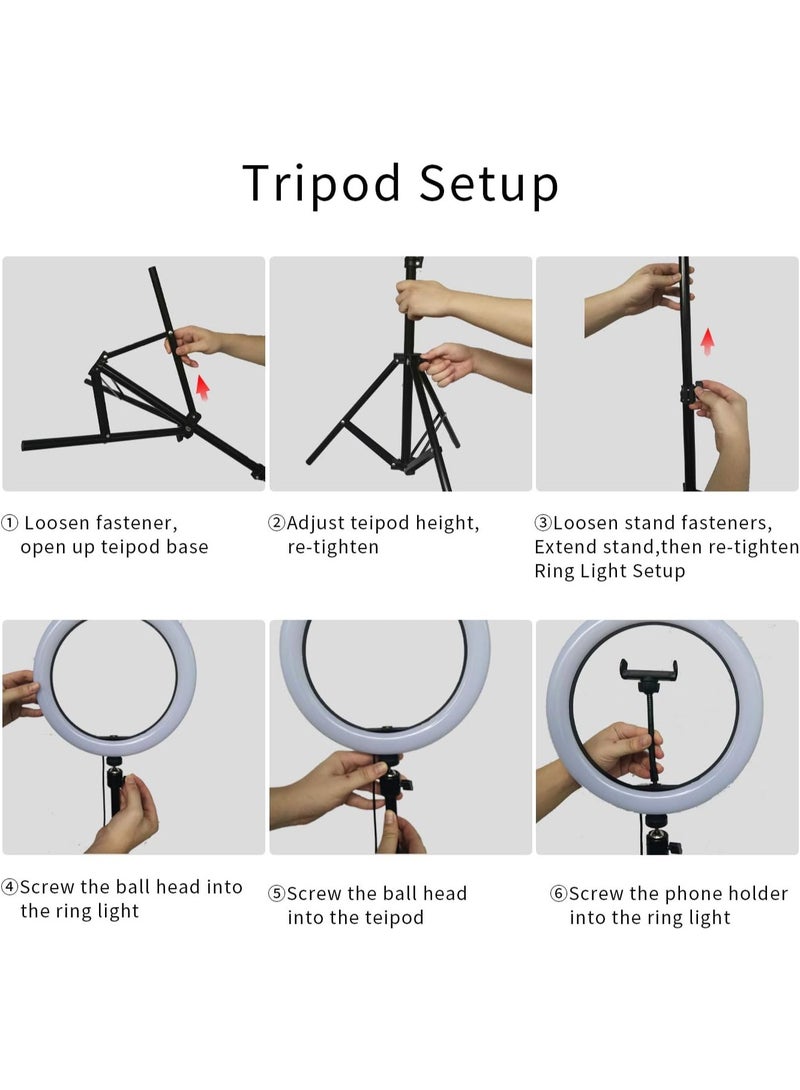 Tripod Setup

① Loosen fastener, open up teipod base

②Adjust teipod height, re-tighten

③Loosen stand fasteners, Extend stand,then re-tighten Ring Light Setup

④Screw the ball head into the ring light

⑤Screw the ball head into the teipod

⑥Screw the phone holder into the ring light