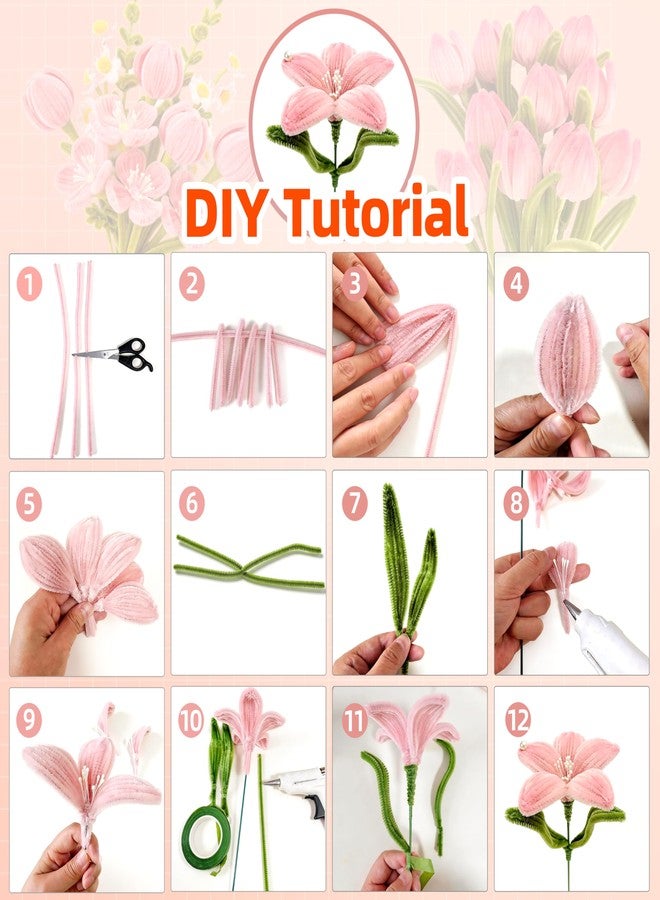 DIY Tutorial

1

2

3

4

5

6

7

8

9

10

11

12