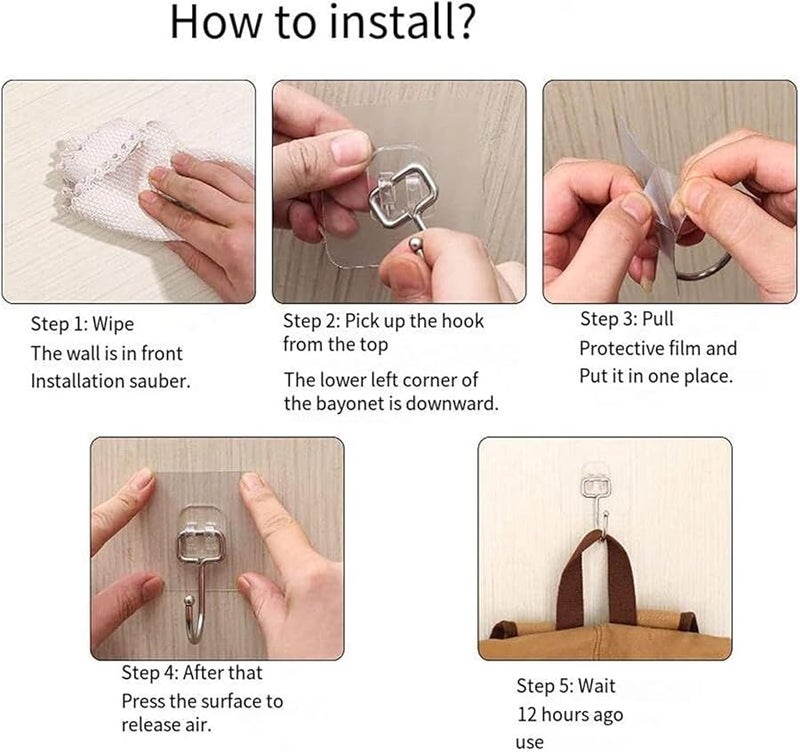 How to install?

Step 1: Wipe
The wall is in front
Installation sauber.

Step 2: Pick up the hook from the top
The lower left corner of the bayonet is downward.

Step 3: Pull
Protective film and
Put it in one place.

Step 4: After that
Press the surface to release air.

Step 5: Wait
12 hours ago
use